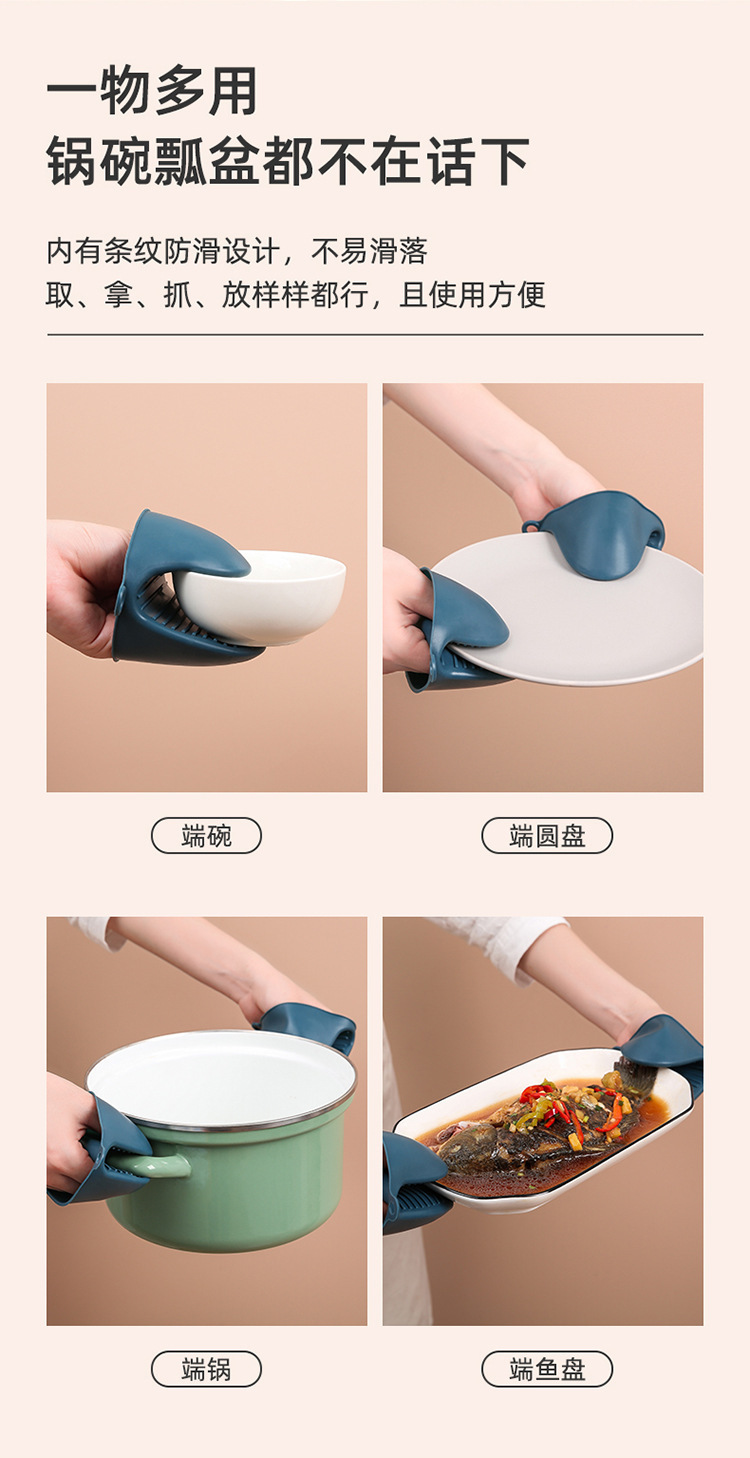 一物多用
锅碗瓢盆都不在话下

内有条纹防滑设计，不易滑落
取、拿、抓、放样样都行，且使用方便

端碗

端圆盘

端锅

端鱼盘