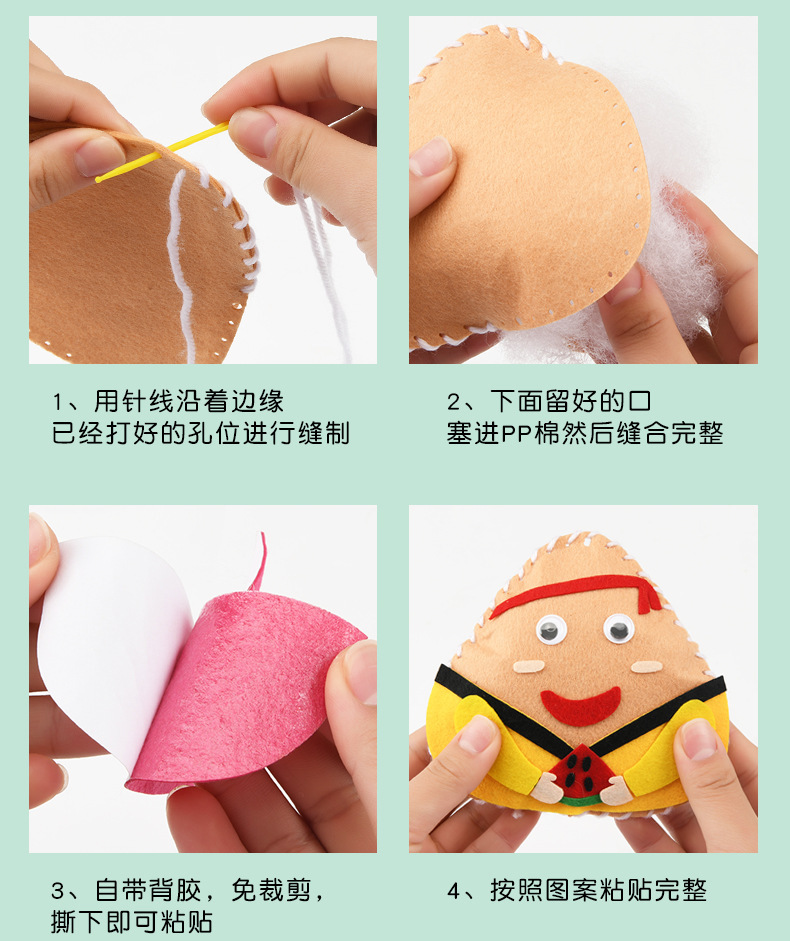 1、用针线沿着边缘
已经打好的孔位进行缝制

2、下面留好的口
塞进PP棉然后缝合完整

3、自带背胶，免裁剪，
撕下即可粘贴

4、按照图案粘贴完整