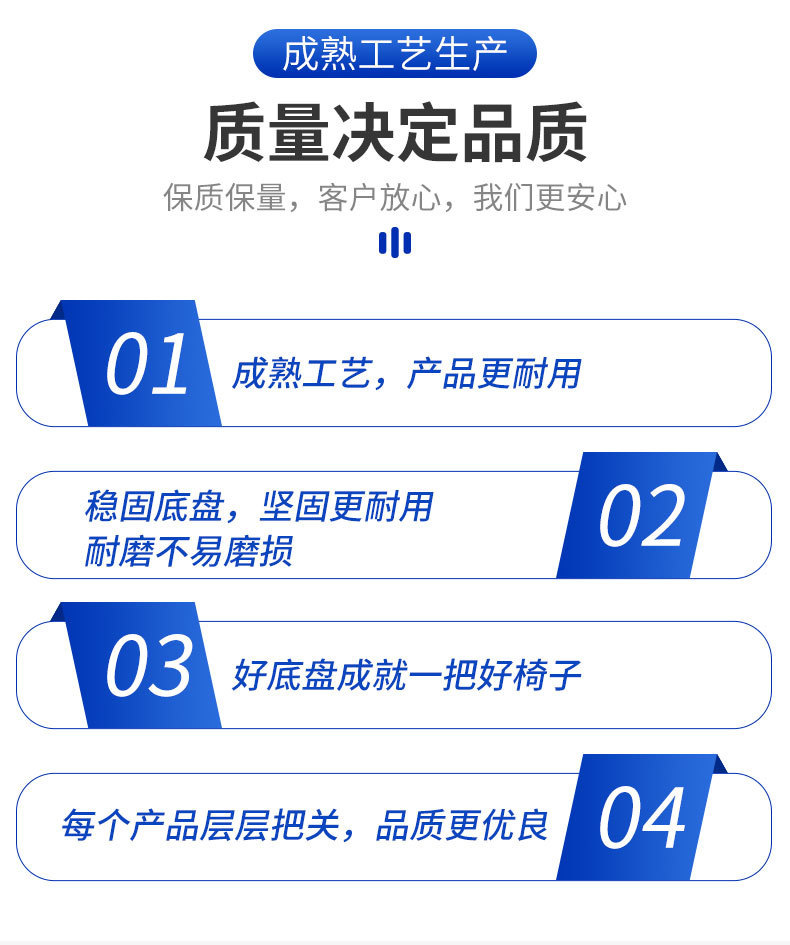 成熟工艺生产

质量决定品质

保质保量，客户放心，我们更安心

01

成熟工艺，产品更耐用

稳固底盘，坚固更耐用
耐磨不易磨损

02

03

好底盘成就一把好椅子

每个产品层层把关，品质更优良

04