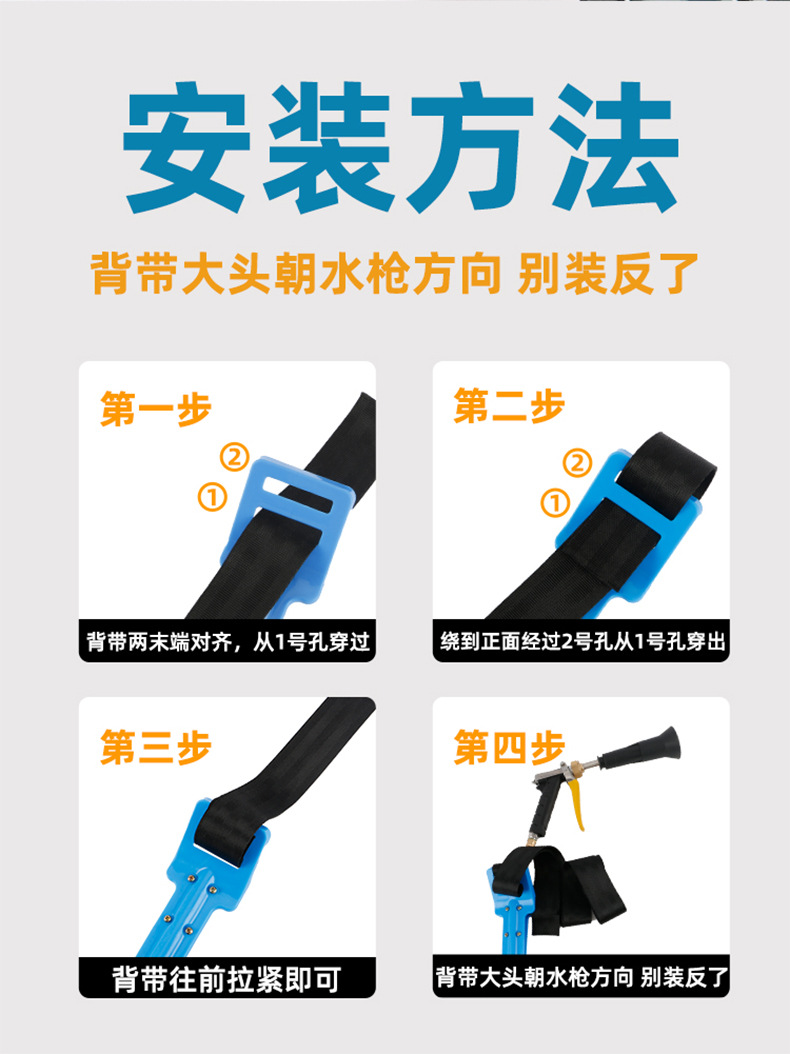 安装方法

背带大头朝水枪方向 别装反了

第一步

②
①

背带两末端对齐，从1号孔穿过

第二步

②
①

绕到正面经过2号孔从1号孔穿出

第三步

背带往前拉紧即可

第四步

背带大头朝水枪方向 别装反了