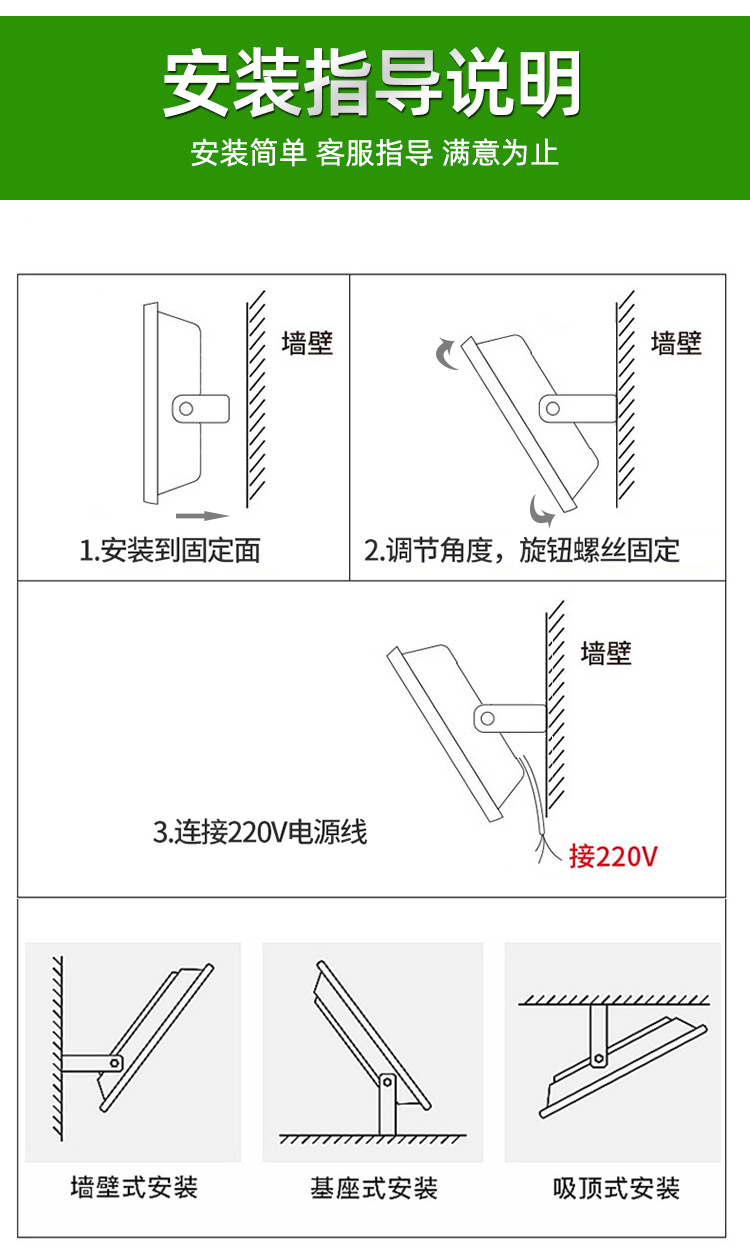 安装指导说明

安装简单 客服指导 满意为止

墙壁

1.安装到固定面

墙壁

2.调节角度，旋钮螺丝固定

墙壁

3.连接220V电源线

接220V

墙壁式安装

基座式安装

吸顶式安装