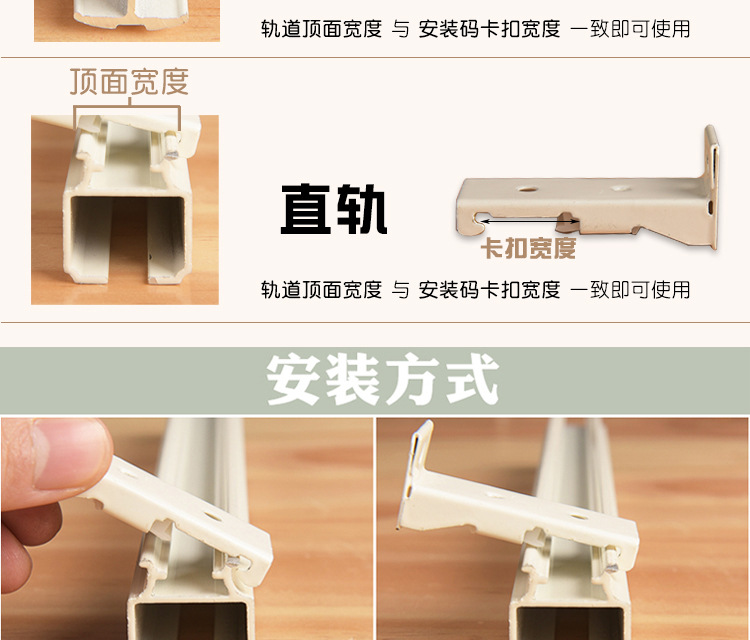 轨道顶面宽度 与 安装码卡扣宽度 一致即可使用

顶面宽度

直轨

卡扣宽度

轨道顶面宽度 与 安装码卡扣宽度 一致即可使用

安装方式