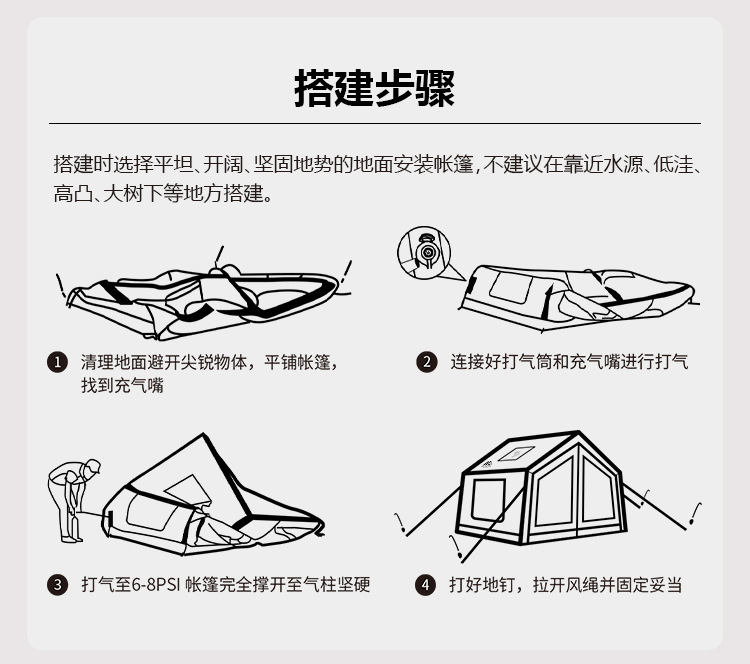 搭建步骤

搭建时选择平坦、开阔、坚固地势的地面安装帐篷，不建议在靠近水源、低洼、高凸、大树下等地方搭建。

1 清理地面避开尖锐物体，平铺帐篷，找到充气嘴

2 连接好打气筒和充气嘴进行打气

3 打气至6-8PSI 帐篷完全撑开至气柱坚硬

4 打好地钉，拉开风绳并固定妥当