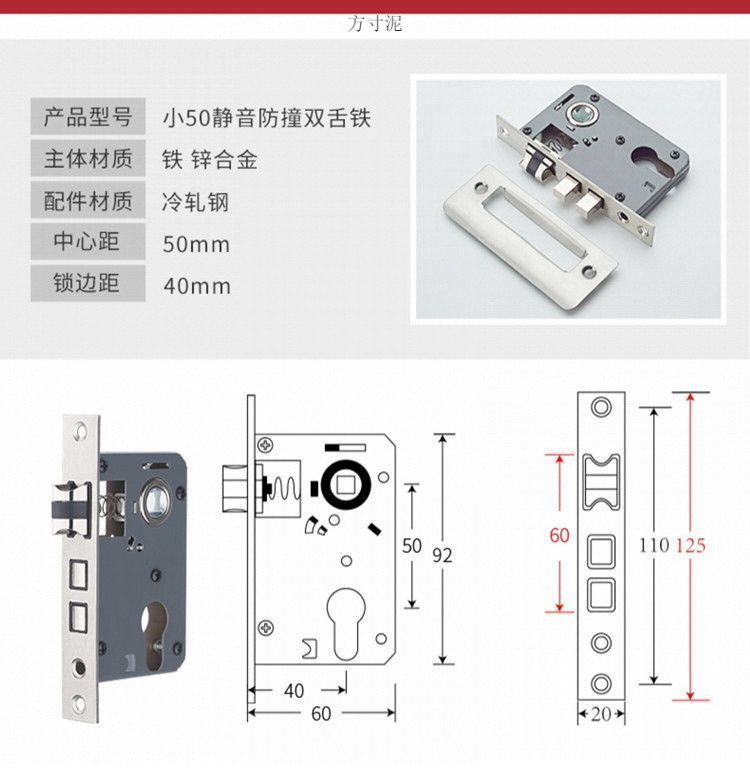 方寸泥

| 产品型号 | 小50静音防撞双舌铁 |
|---|---|
| 主体材质 | 铁 锌合金 |
| 配件材质 | 冷轧钢 |
| 中心距 | 50mm |
| 锁边距 | 40mm |

50 92

40

60

60 110 125

20