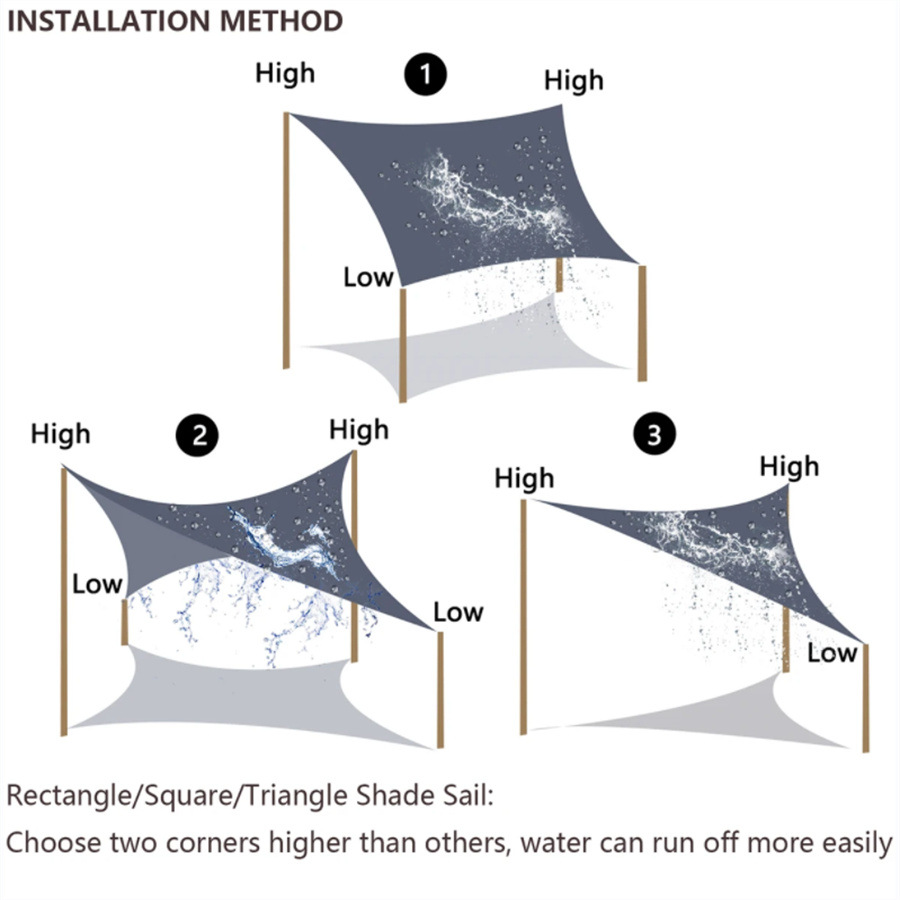 INSTALLATION METHOD

High
1
High
Low

High
2
High
Low
Low

3
High
High
Low

Rectangle/Square/Triangle Shade Sail:
Choose two corners higher than others, water can run off more easily