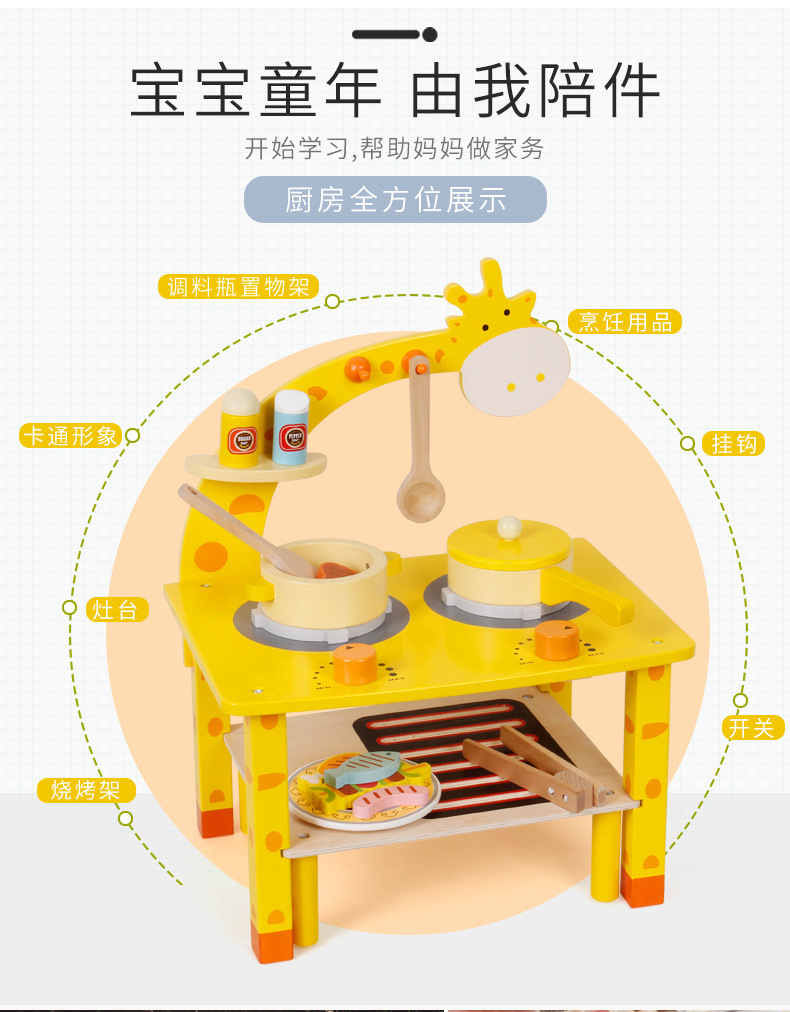 宝宝童年 由我陪伴

开始学习,帮助妈妈做家务

厨房全方位展示

调料瓶置物架

烹饪用品

卡通形象

挂钩

灶台

开关

烧烤架