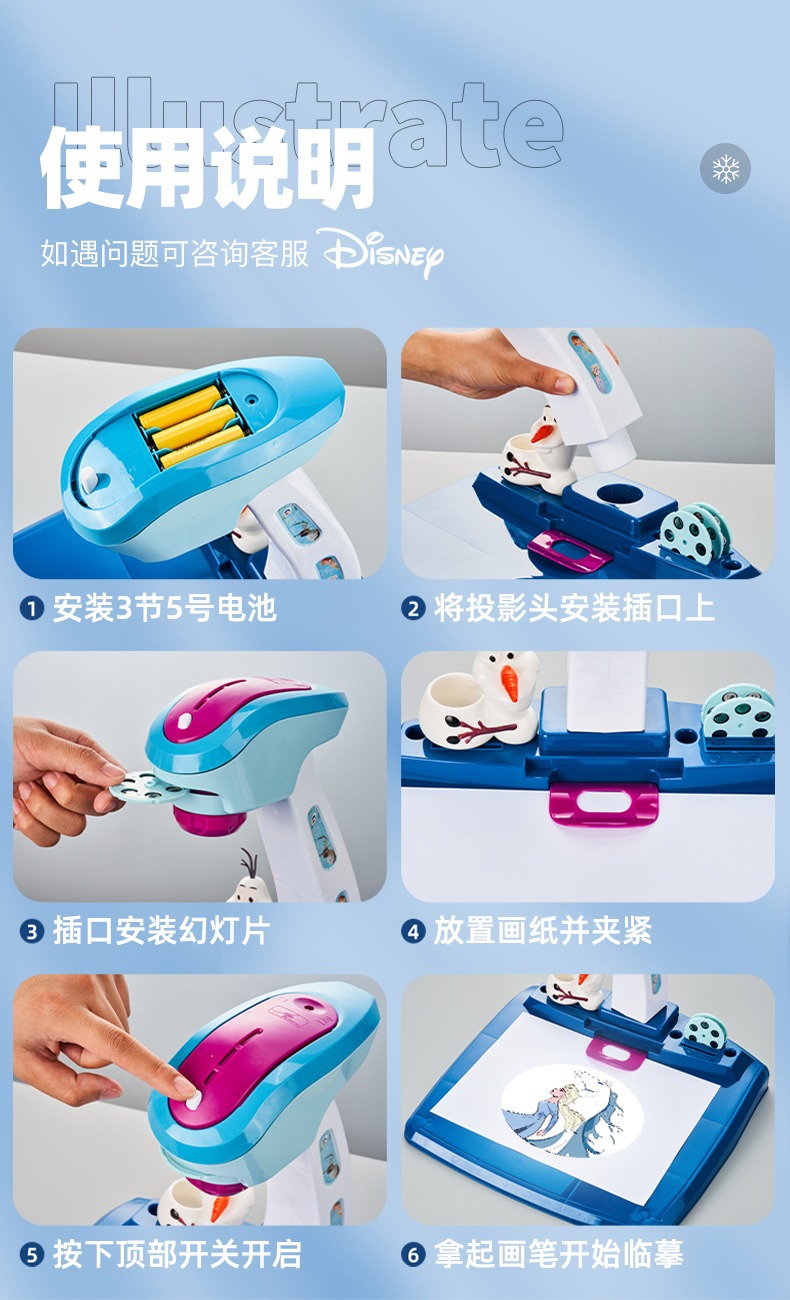 Illustrate
使用说明
如遇问题可咨询客服 Disney

❶ 安装3节5号电池
❷ 将投影头安装插口上
❸ 插口安装幻灯片
❹ 放置画纸并夹紧
❺ 按下顶部开关开启
❻ 拿起画笔开始临摹