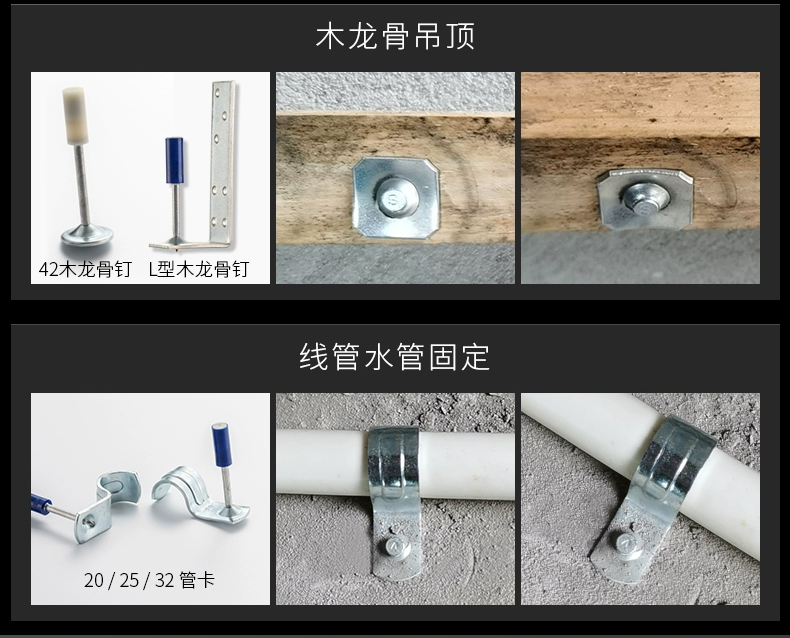 木龙骨吊顶

42木龙骨钉 L型木龙骨钉

线管水管固定

20 / 25 / 32 管卡