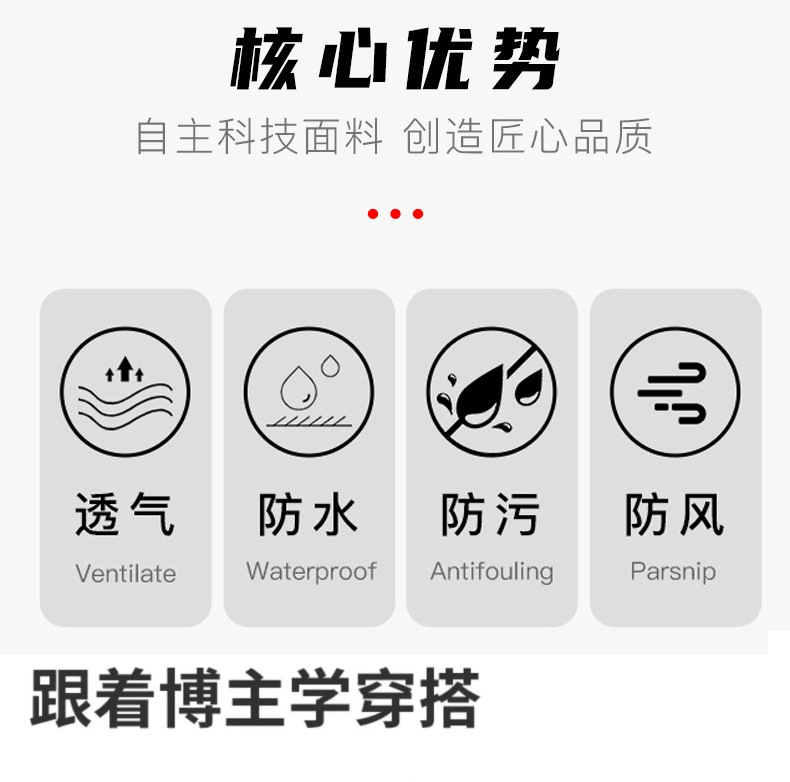 核心优势

自主科技面料 创造匠心品质

透气
Ventilate

防水
Waterproof

防污
Antifouling

防风
Parsnip

跟着博主学穿搭