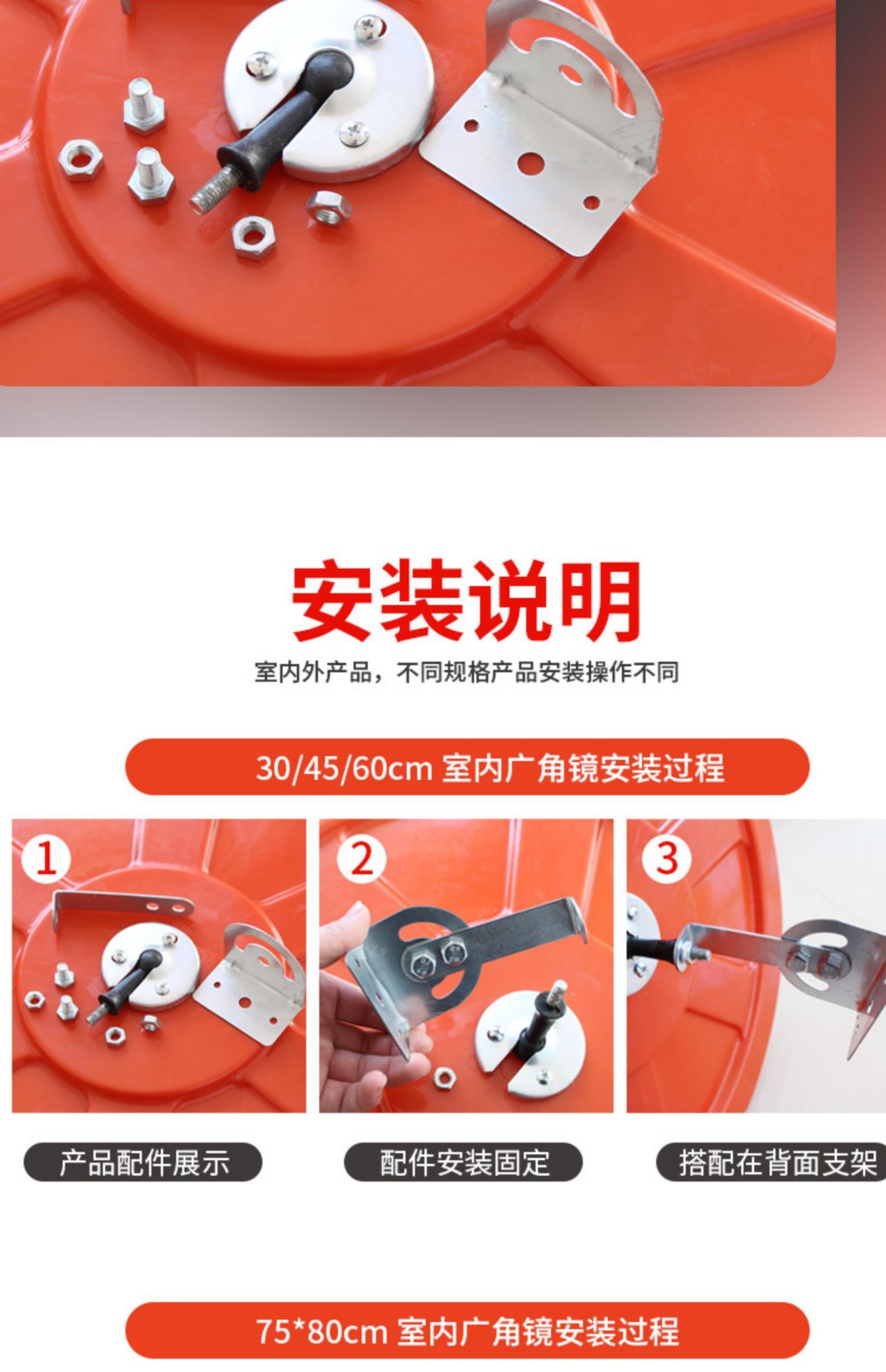 安装说明

室内外产品，不同规格产品安装操作不同

30/45/60cm 室内广角镜安装过程

1

2

3

产品配件展示

配件安装固定

搭配在背面支架

75*80cm 室内广角镜安装过程