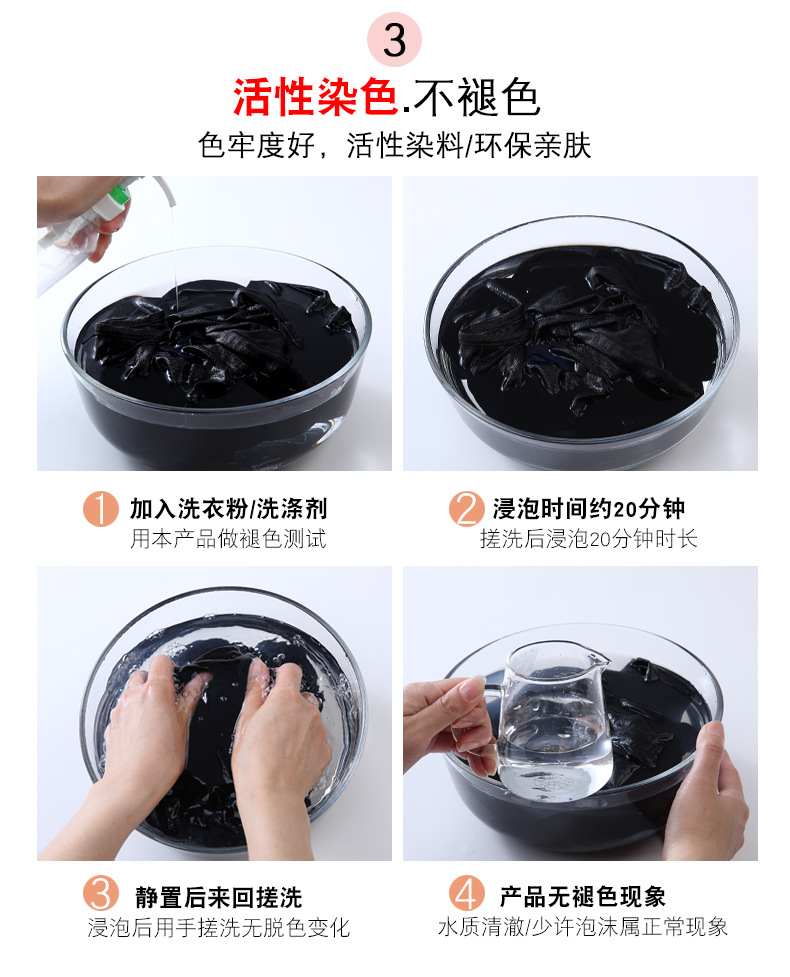 3

活性染色.不褪色

色牢度好，活性染料/环保亲肤

1 加入洗衣粉/洗涤剂
用本产品做褪色测试

2 浸泡时间约20分钟
搓洗后浸泡20分钟时长

3 静置后来回搓洗
浸泡后用手搓洗无脱色变化

4 产品无褪色现象
水质清澈/少许泡沫属正常现象