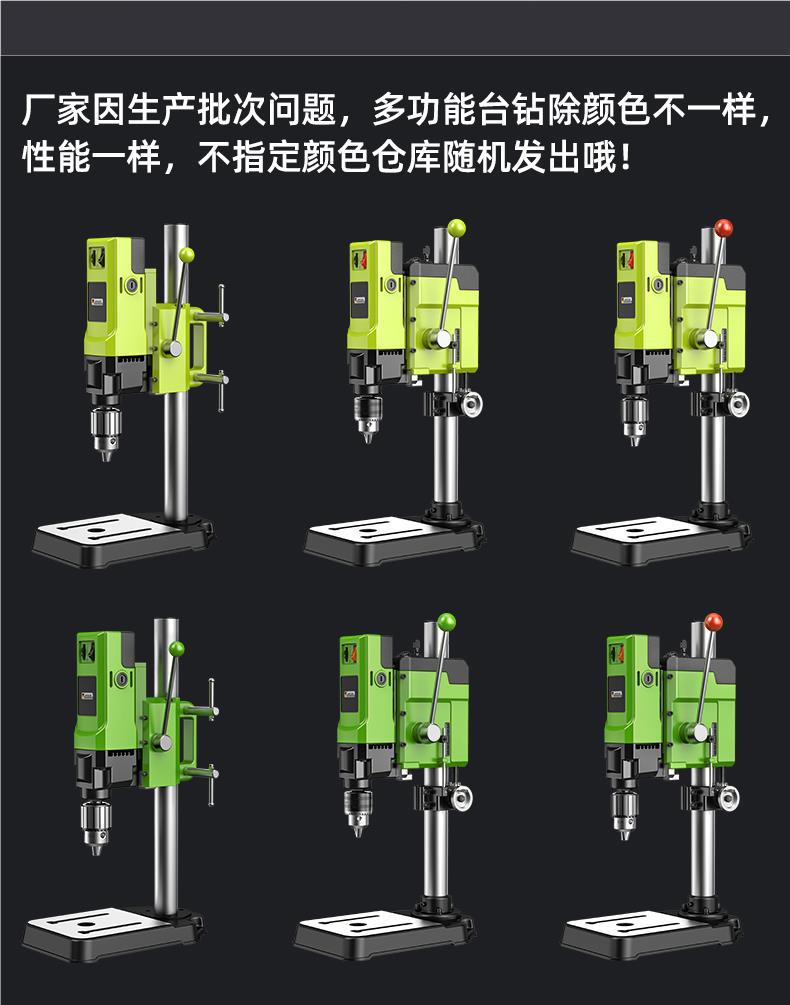 厂家因生产批次问题，多功能台钻除颜色不一样，性能一样，不指定颜色仓库随机发出哦！