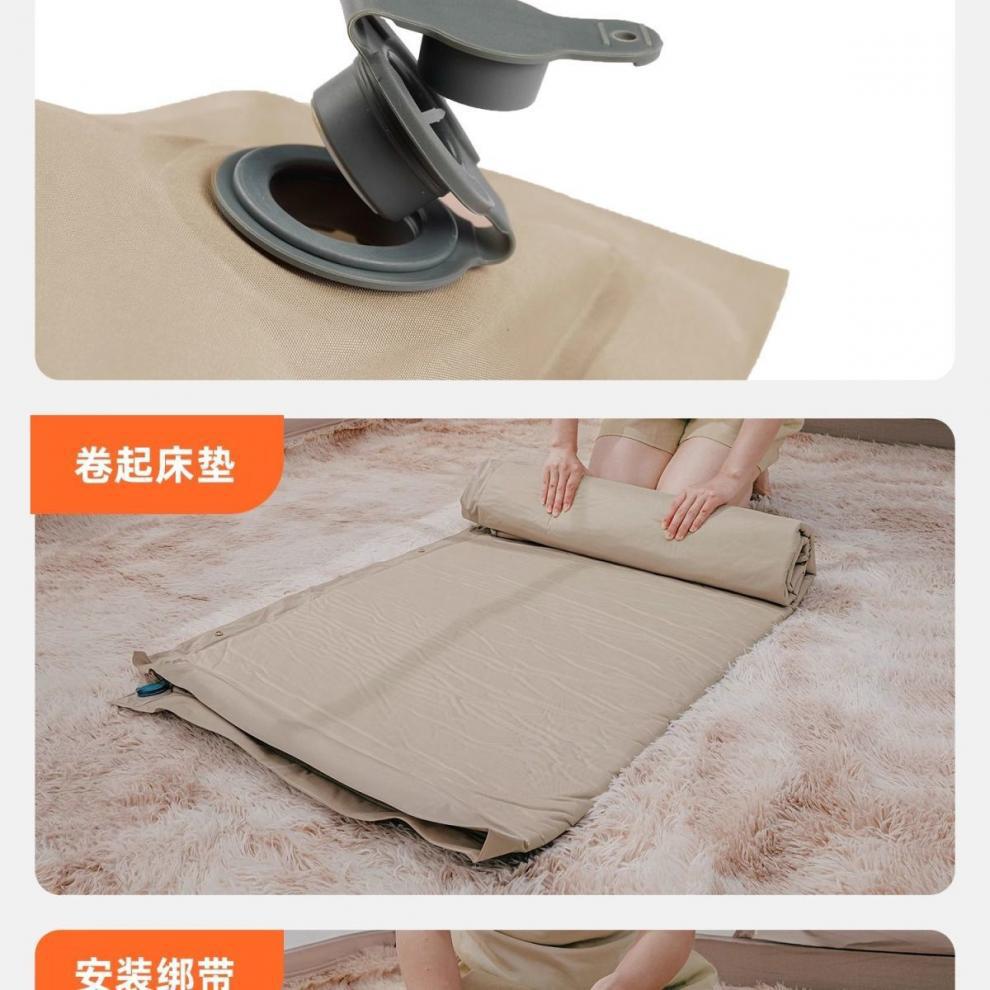 卷起床垫

安装绑带