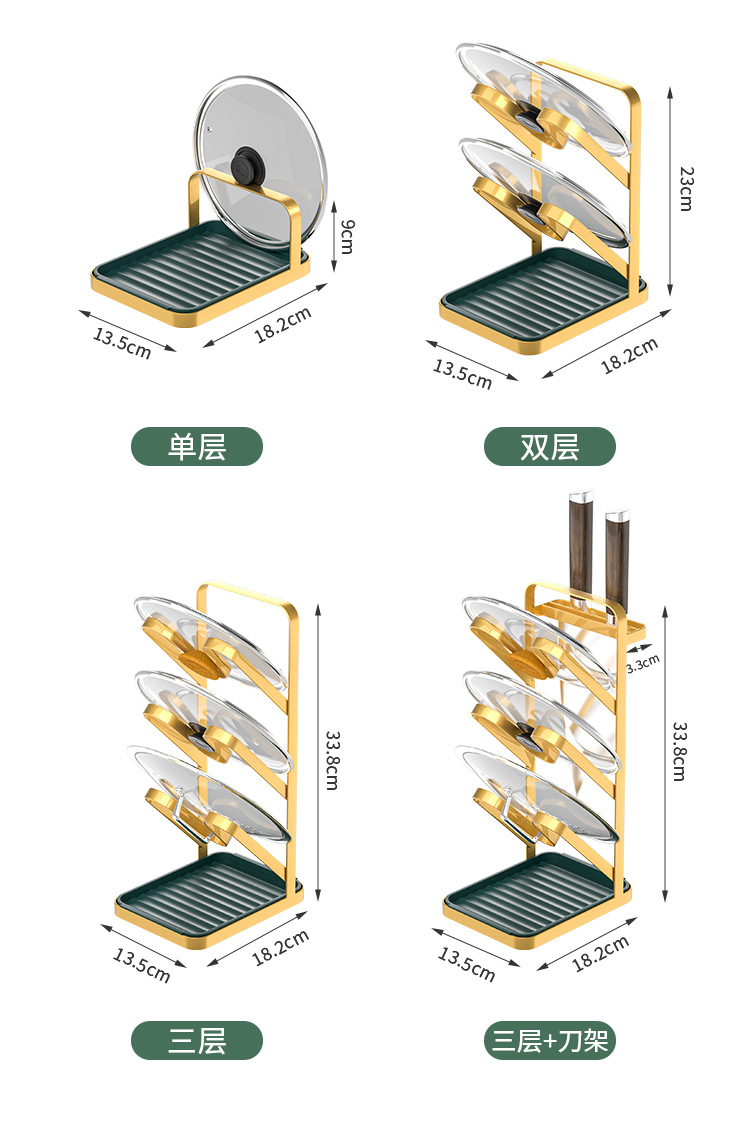 9cm

13.5cm

18.2cm

单层

23cm

13.5cm

18.2cm

双层

33.8cm

13.5cm

18.2cm

三层

3.3cm

33.8cm

13.5cm

18.2cm

三层+刀架