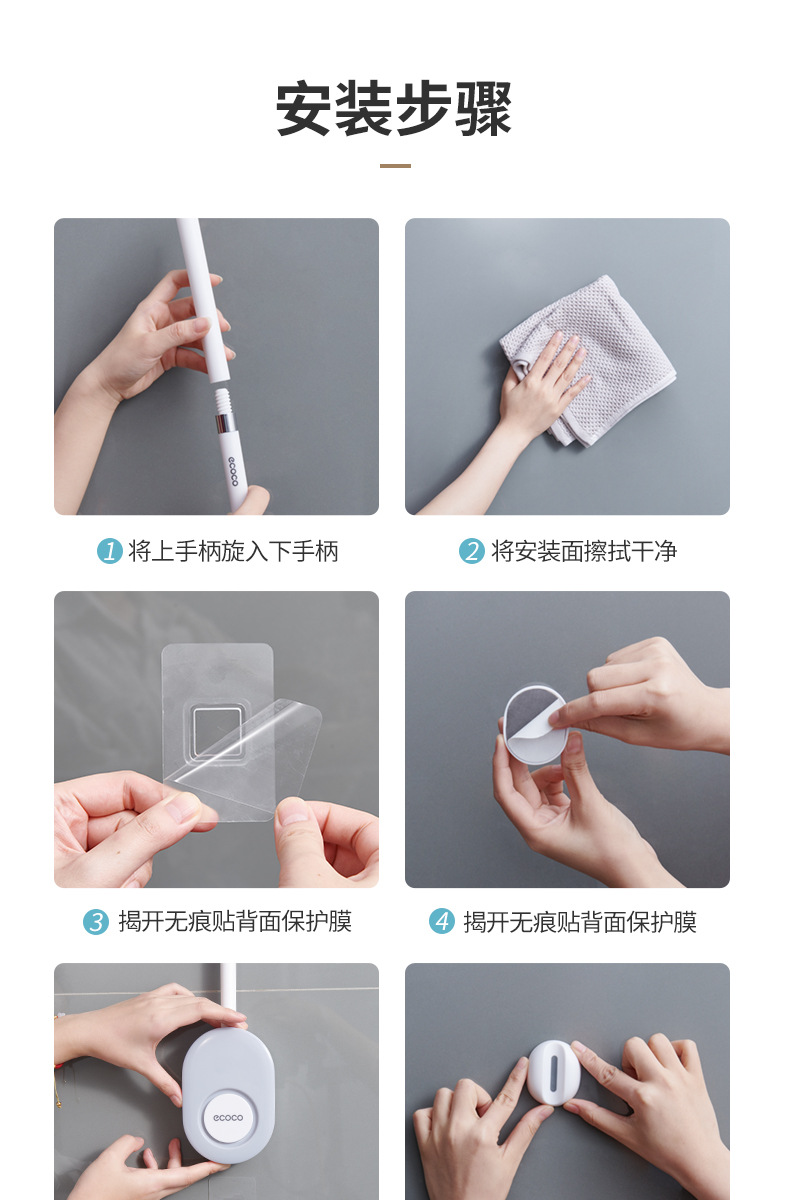 安装步骤

ecoco

1 将上手柄旋入下手柄

2 将安装面擦拭干净

3 揭开无痕贴背面保护膜

4 揭开无痕贴背面保护膜

ecoco