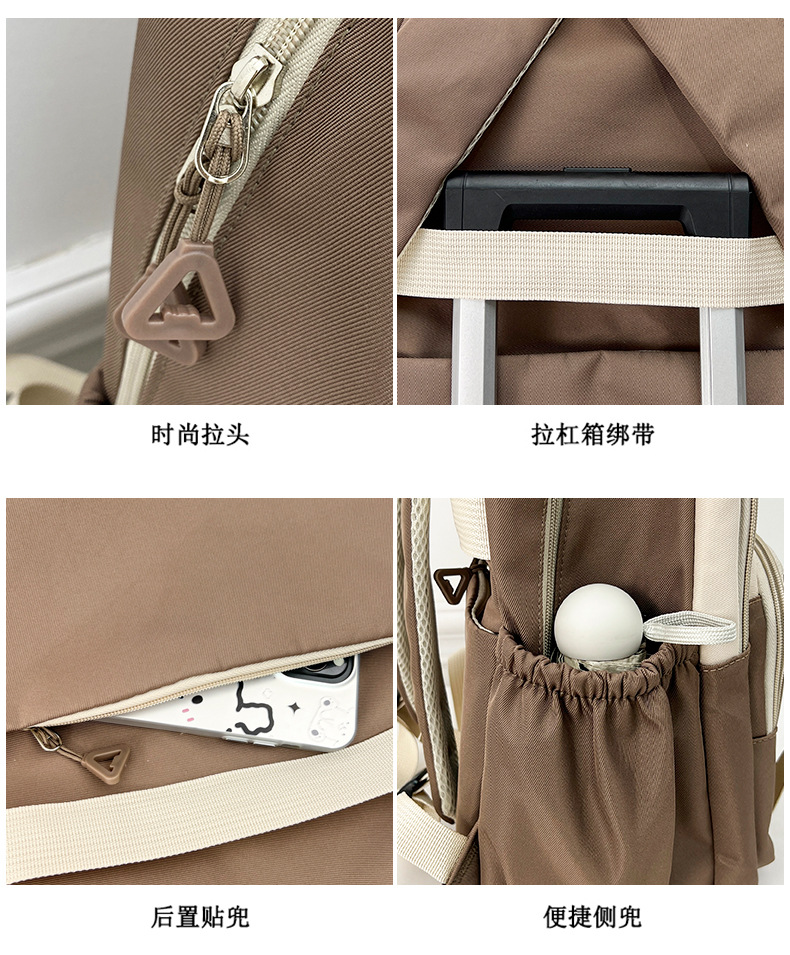 时尚拉头

拉杠箱绑带

后置贴兜

便捷侧兜