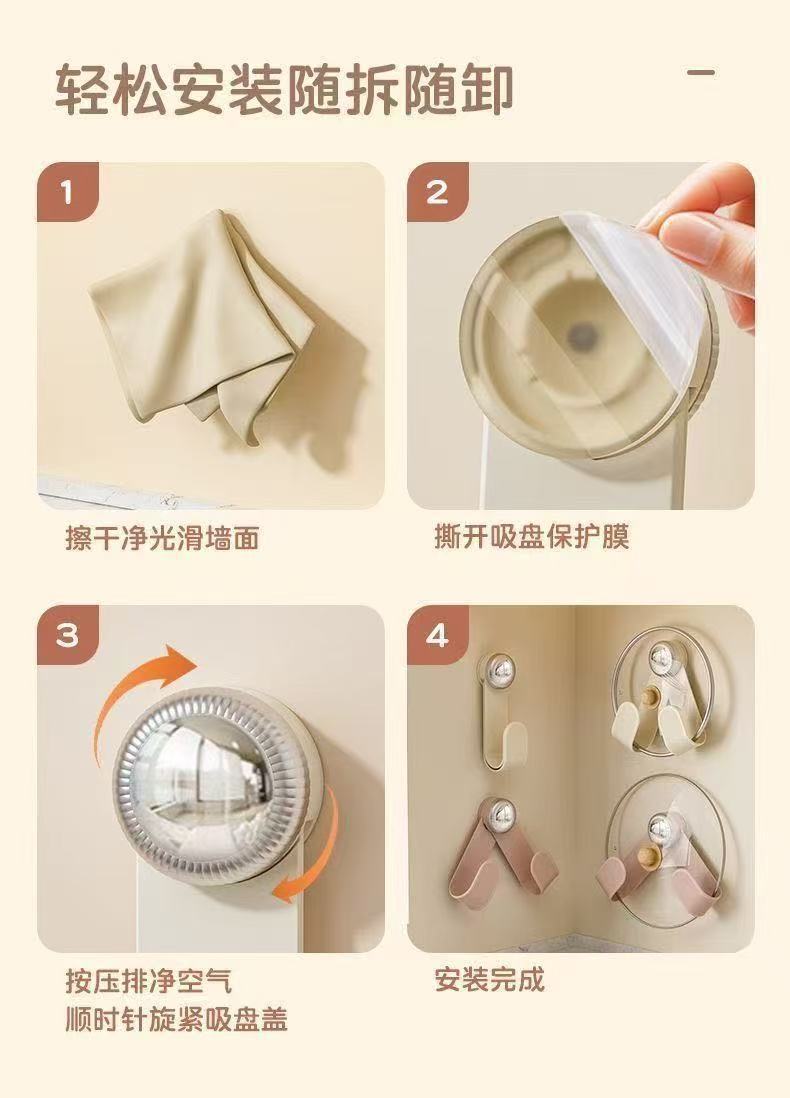 轻松安装随拆随卸

1
擦干净光滑墙面

2
撕开吸盘保护膜

3
按压排净空气
顺时针旋紧吸盘盖

4
安装完成