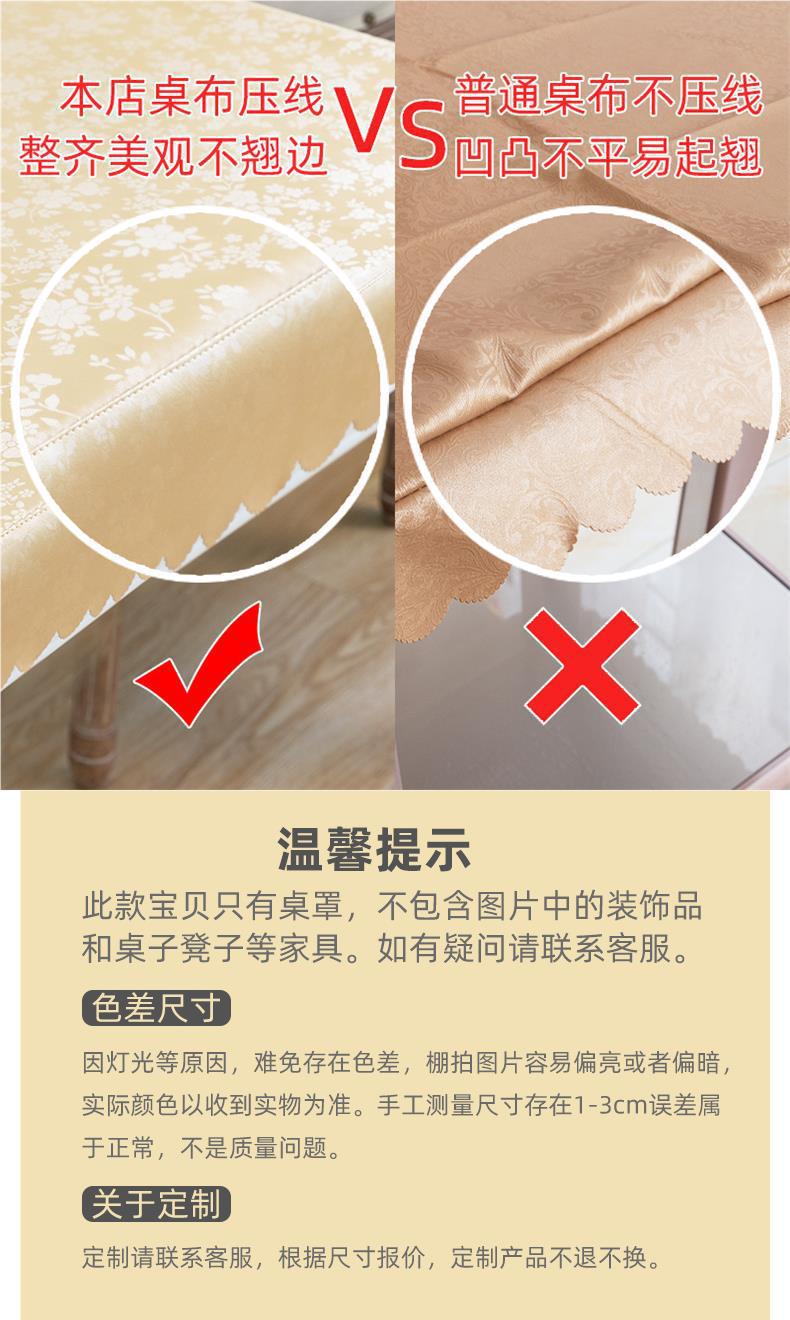 本店桌布压线
整齐美观不翘边

VS

普通桌布不压线
凹凸不平易起翘

温馨提示

此款宝贝只有桌罩，不包含图片中的装饰品和桌子凳子等家具。如有疑问请联系客服。

色差尺寸

因灯光等原因，难免存在色差，棚拍图片容易偏亮或者偏暗，实际颜色以收到实物为准。手工测量尺寸存在1-3cm误差属于正常，不是质量问题。

关于定制

定制请联系客服，根据尺寸报价，定制产品不退不换。