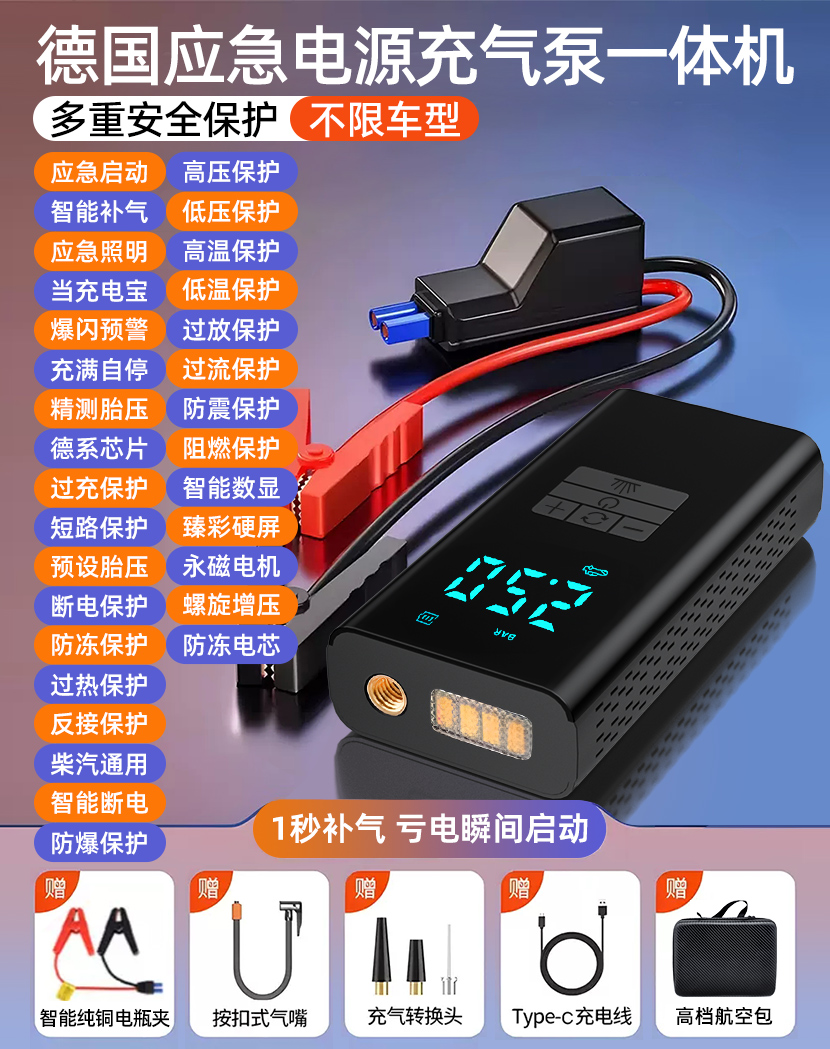 德国应急电源充气泵一体机

多重安全保护 不限车型

应急启动
智能补气
应急照明
当充电宝
爆闪预警
充满自停
精测胎压
德系芯片
过充保护
短路保护
预设胎压
断电保护
防冻保护
过热保护
反接保护
柴汽通用
智能断电
防爆保护

高压保护
低压保护
高温保护
低温保护
过放保护
过流保护
防震保护
阻燃保护
智能数显
臻彩硬屏
永磁电机
螺旋增压
防冻电芯

2.50
BAR

1秒补气 亏电瞬间启动

赠 智能纯铜电瓶夹
赠 按扣式气嘴
赠 充气转换头
赠 Type-c充电线
赠 高档航空包