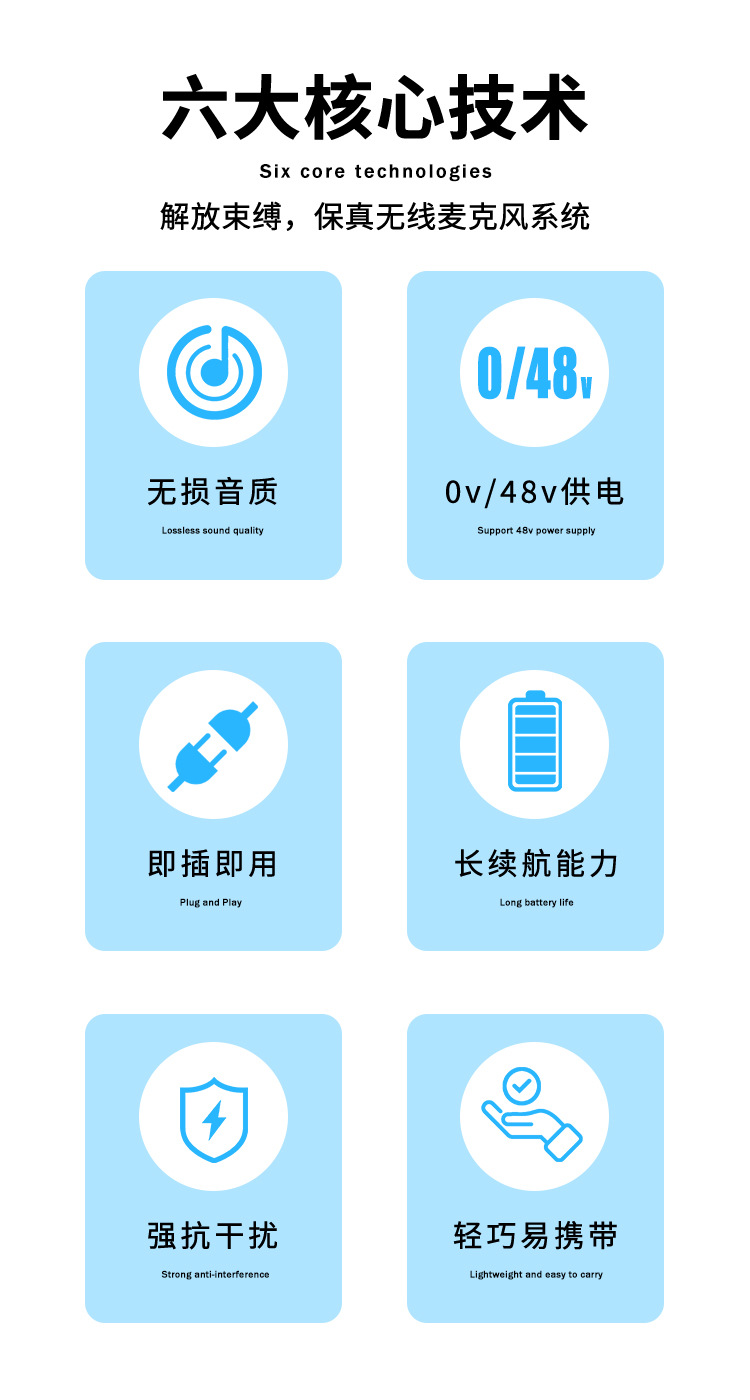 六大核心技术

Six core technologies

解放束缚，保真无线麦克风系统

无损音质

Lossless sound quality

0/48v

0v/48v供电

Support 48v power supply

即插即用

Plug and Play

长续航能力

Long battery life

强抗干扰

Strong anti-interference

轻巧易携带

Lightweight and easy to carry