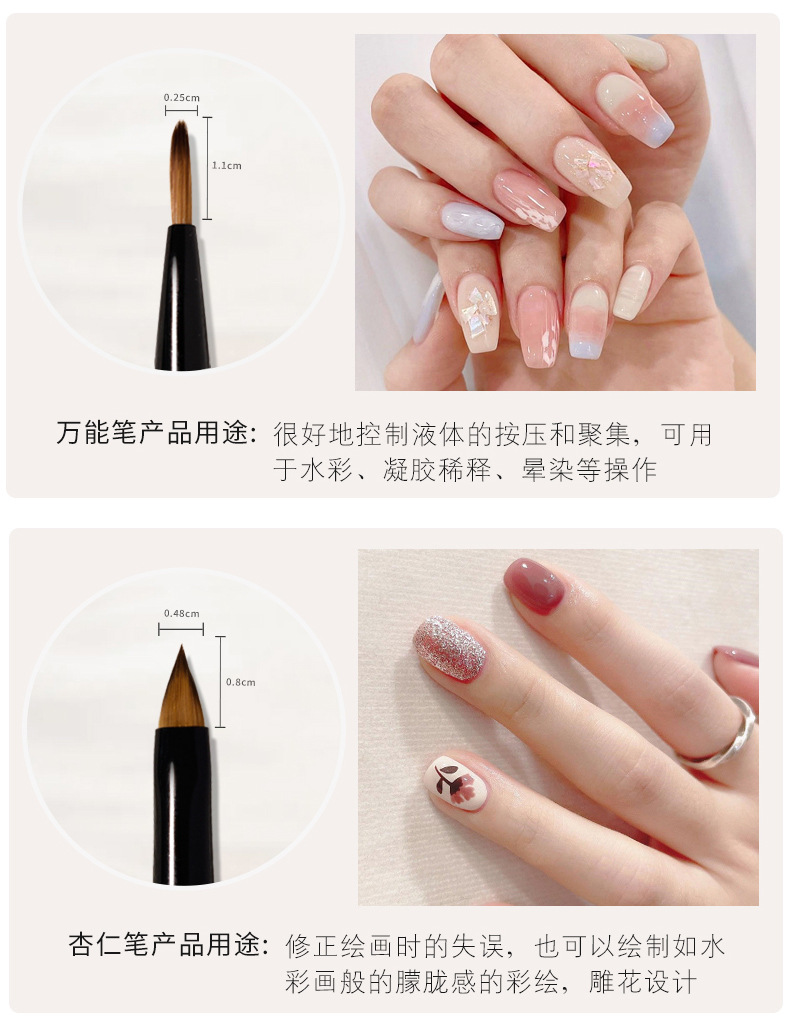 0.25cm
1.1cm

万能笔产品用途：很好地控制液体的按压和聚集，可用于水彩、凝胶稀释、晕染等操作

0.48cm
0.8cm

杏仁笔产品用途：修正绘画时的失误，也可以绘制如水彩画般的朦胧感的彩绘，雕花设计