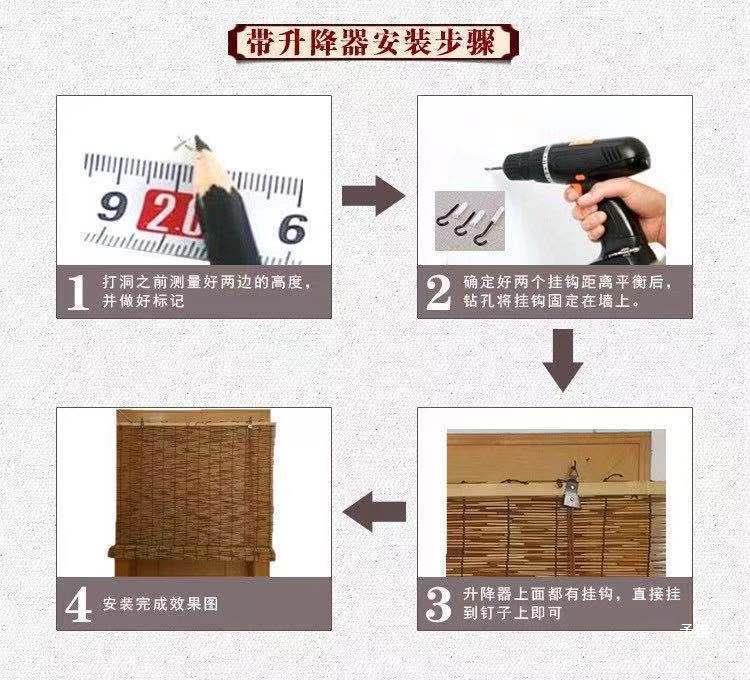 带升降器安装步骤

9 2.0 6

1 打洞之前测量好两边的高度，并做好标记

2 确定好两个挂钩距离平衡后，钻孔将挂钩固定在墙上。

3 升降器上面都有挂钩，直接挂到钉子上即可

4 安装完成效果图