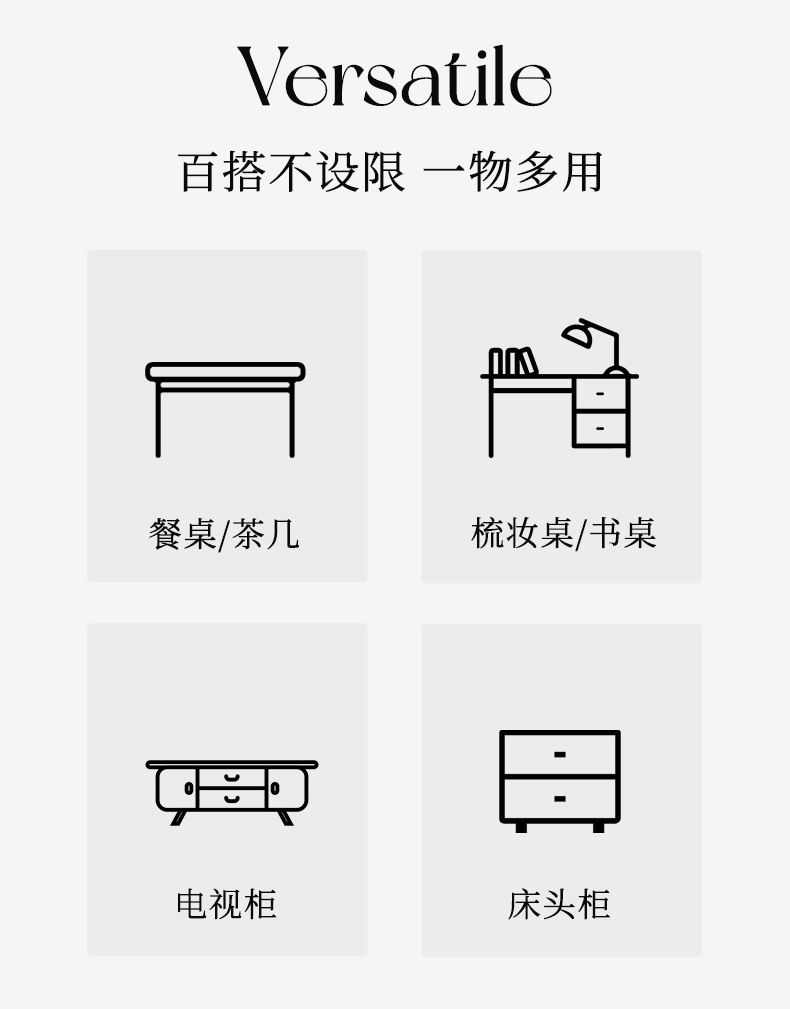 Versatile

百搭不设限 一物多用

餐桌/茶几

梳妆桌/书桌

电视柜

床头柜