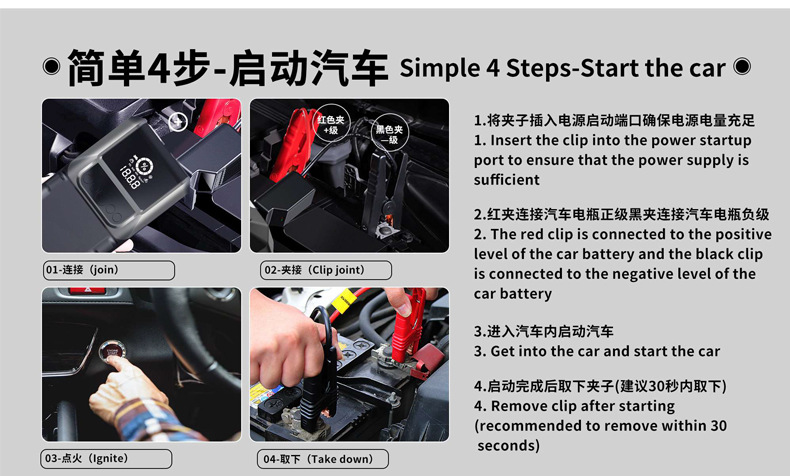 简单4步-启动汽车 Simple 4 Steps-Start the car

1888

红色夹 +级

黑色夹 一级

01-连接（join）

02-夹接（Clip joint）

03-点火（Ignite）

04-取下（Take down）

1.将夹子插入电源启动端口确保电源电量充足
1. Insert the clip into the power startup port to ensure that the power supply is sufficient

2.红夹连接汽车电瓶正级黑夹连接汽车电瓶负级
2. The red clip is connected to the positive level of the car battery and the black clip is connected to the negative level of the car battery

3.进入汽车内启动汽车
3. Get into the car and start the car

4.启动完成后取下夹子(建议30秒内取下)
4. Remove clip after starting (recommended to remove within 30 seconds)