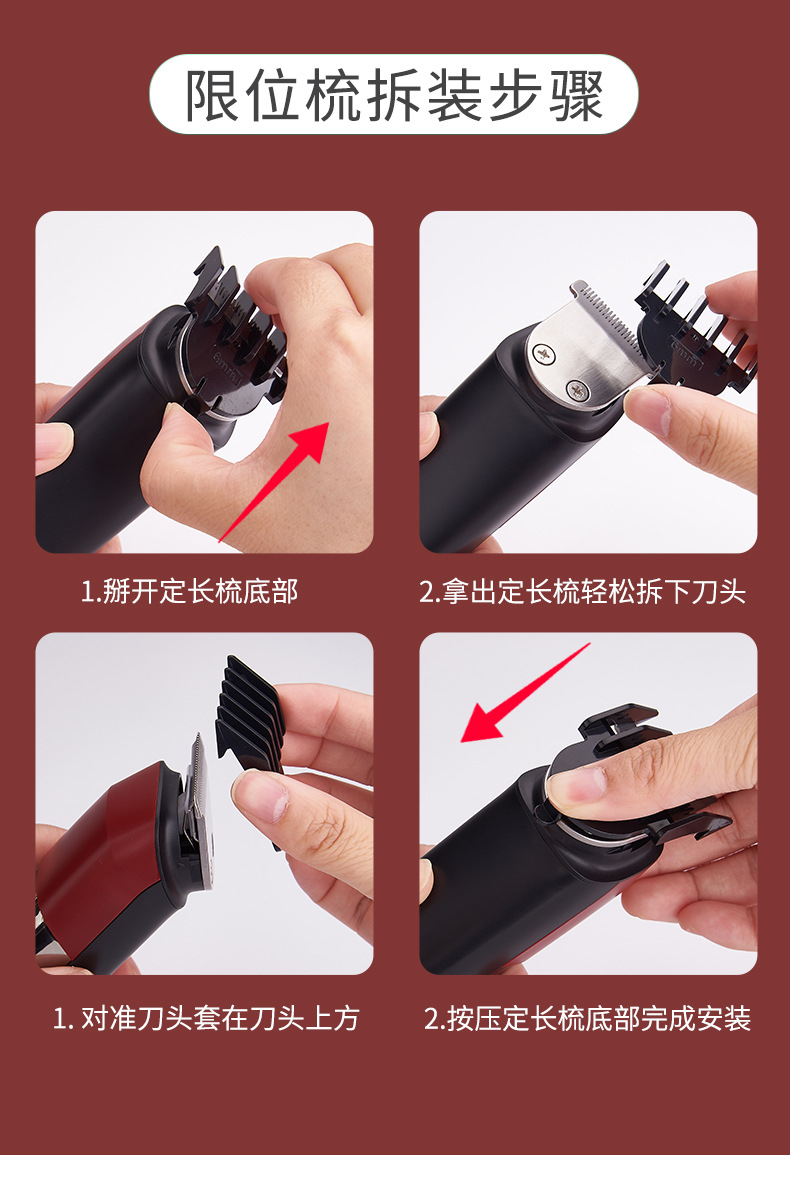 限位梳拆装步骤

1.掰开定长梳底部

2.拿出定长梳轻松拆下刀头

1. 对准刀头套在刀头上方

2.按压定长梳底部完成安装