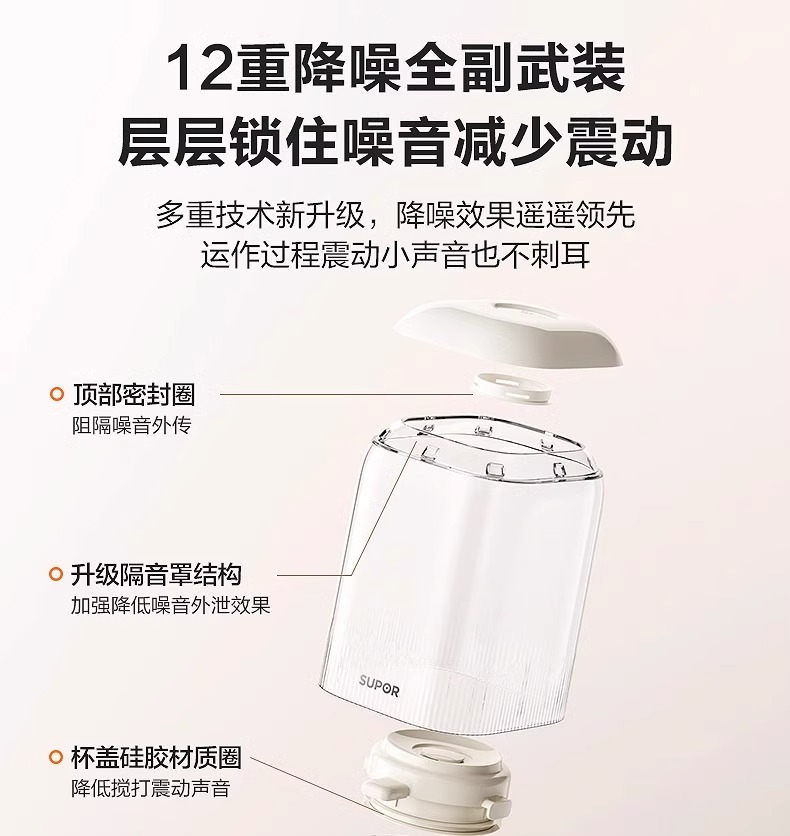 12重降噪全副武装
层层锁住噪音减少震动

多重技术新升级，降噪效果遥遥领先
运作过程震动小声音也不刺耳

顶部密封圈
阻隔噪音外传

升级隔音罩结构
加强降低噪音外泄效果

SUPOR

杯盖硅胶材质圈
降低搅打震动声音