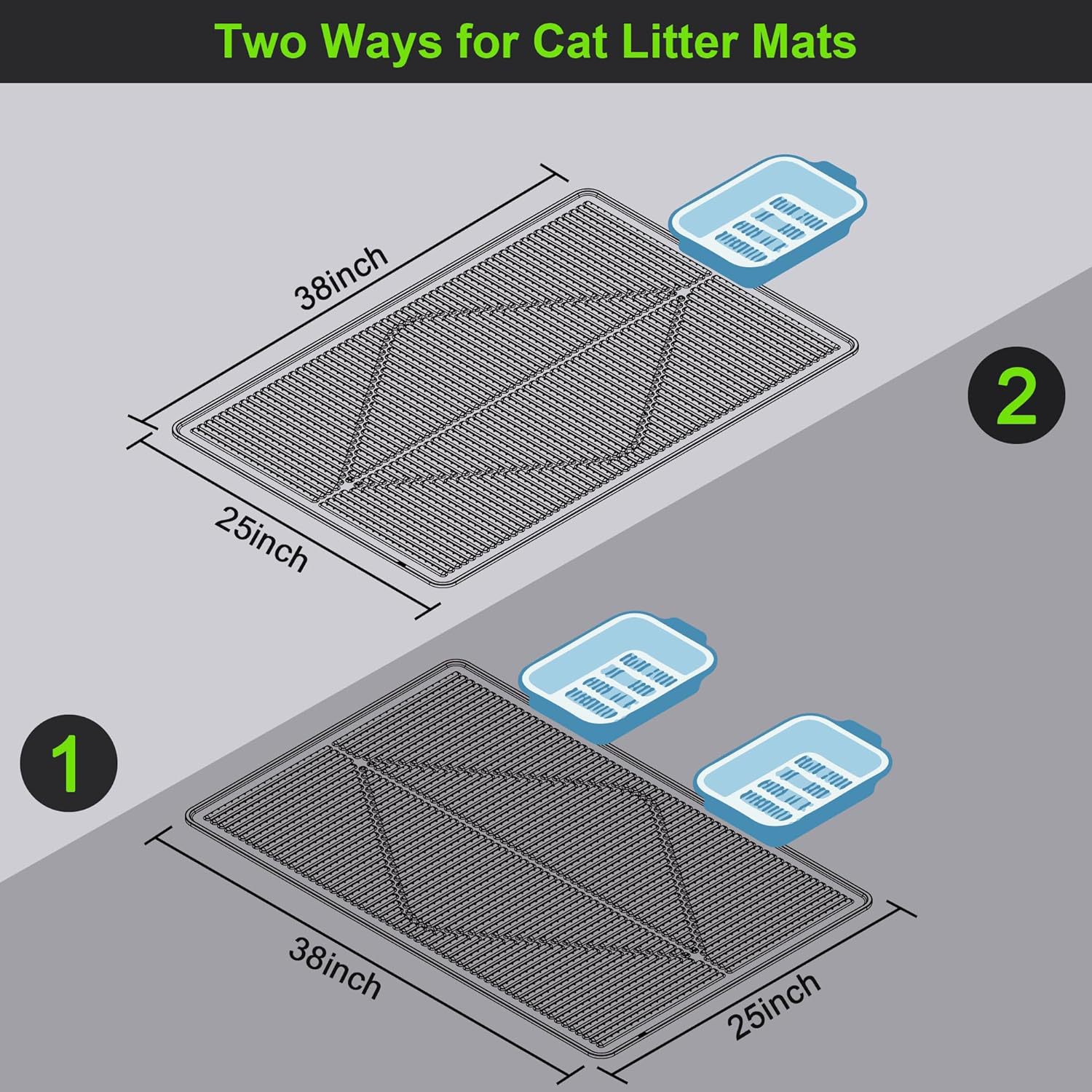 Two Ways for Cat Litter Mats

38inch

25inch

2

1

38inch

25inch