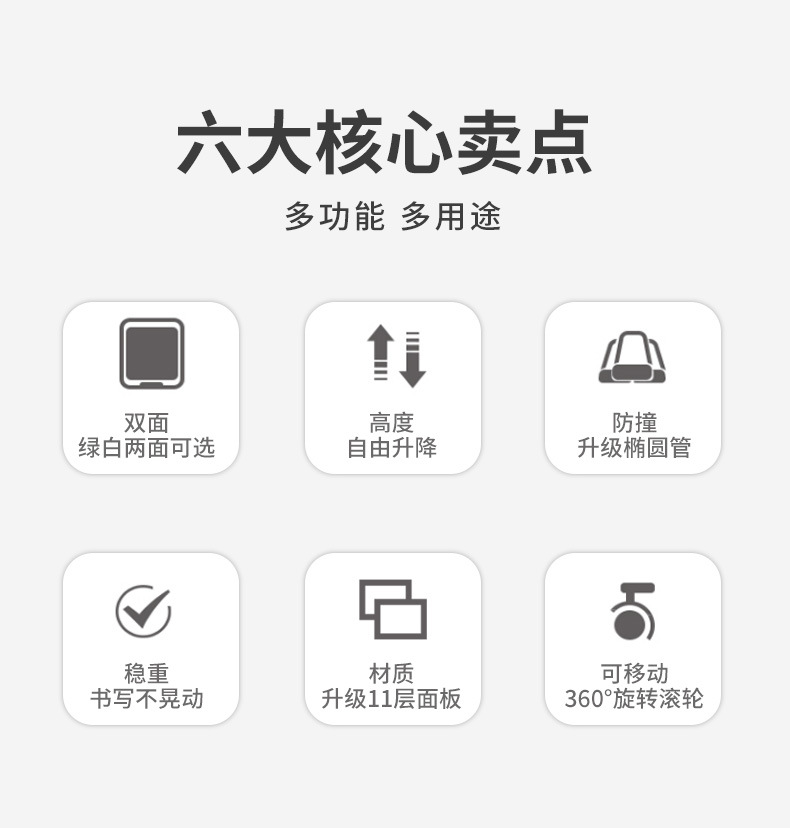 六大核心卖点

多功能 多用途

双面
绿白两面可选

高度
自由升降

防撞
升级椭圆管

稳重
书写不晃动

材质
升级11层面板

可移动
360°旋转滚轮