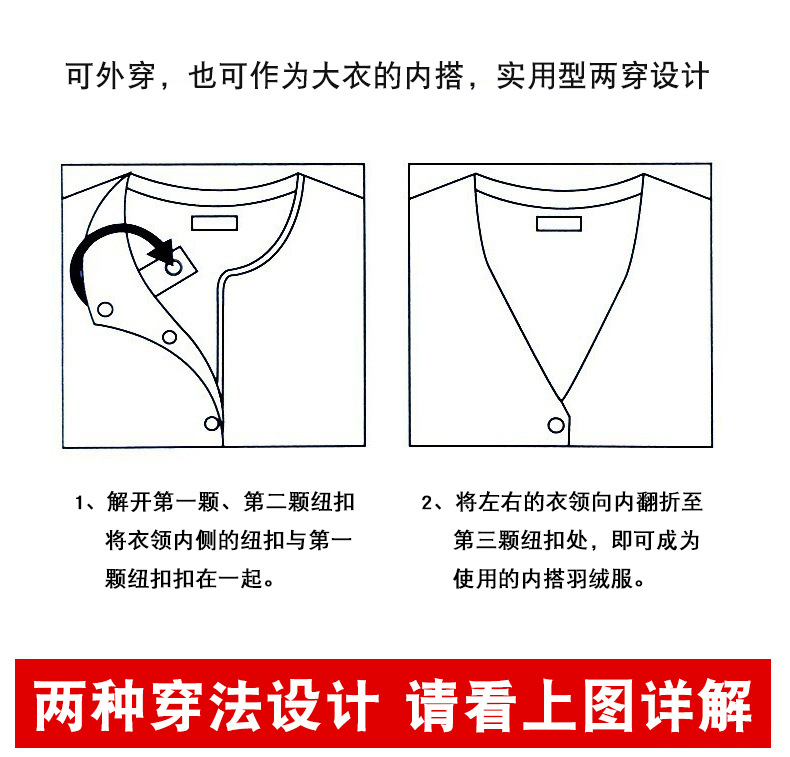 可外穿，也可作为大衣的内搭，实用型两穿设计

1、解开第一颗、第二颗纽扣将衣领内侧的纽扣与第一颗纽扣扣在一起。

2、将左右的衣领向内翻折至第三颗纽扣处，即可成为使用的内搭羽绒服。

两种穿法设计 请看上图详解