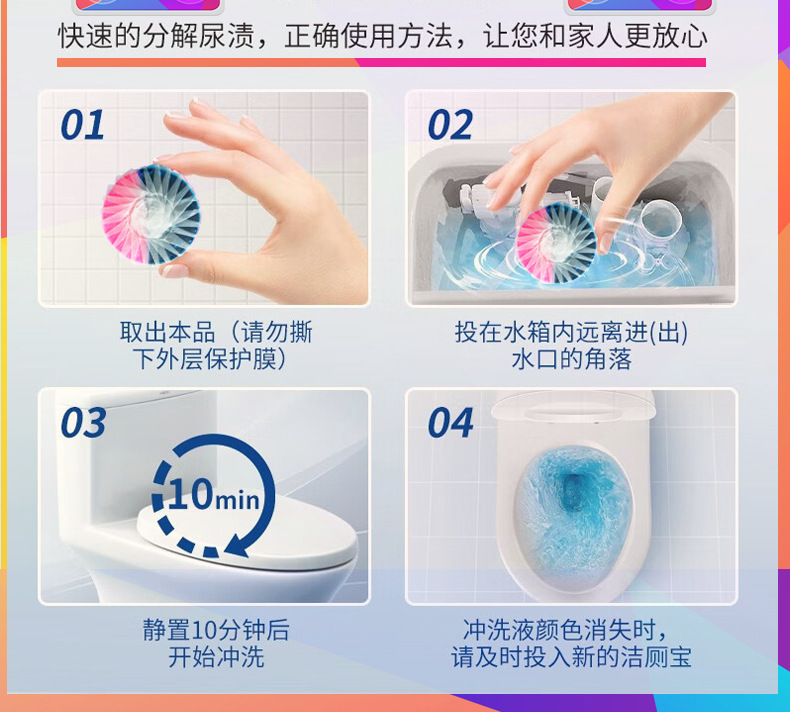 快速的分解尿渍，正确使用方法，让您和家人更放心

01

取出本品（请勿撕下外层保护膜）

02

投在水箱内远离进(出)水口的角落

03

10min

静置10分钟后开始冲洗

04

冲洗液颜色消失时，请及时投入新的洁厕宝