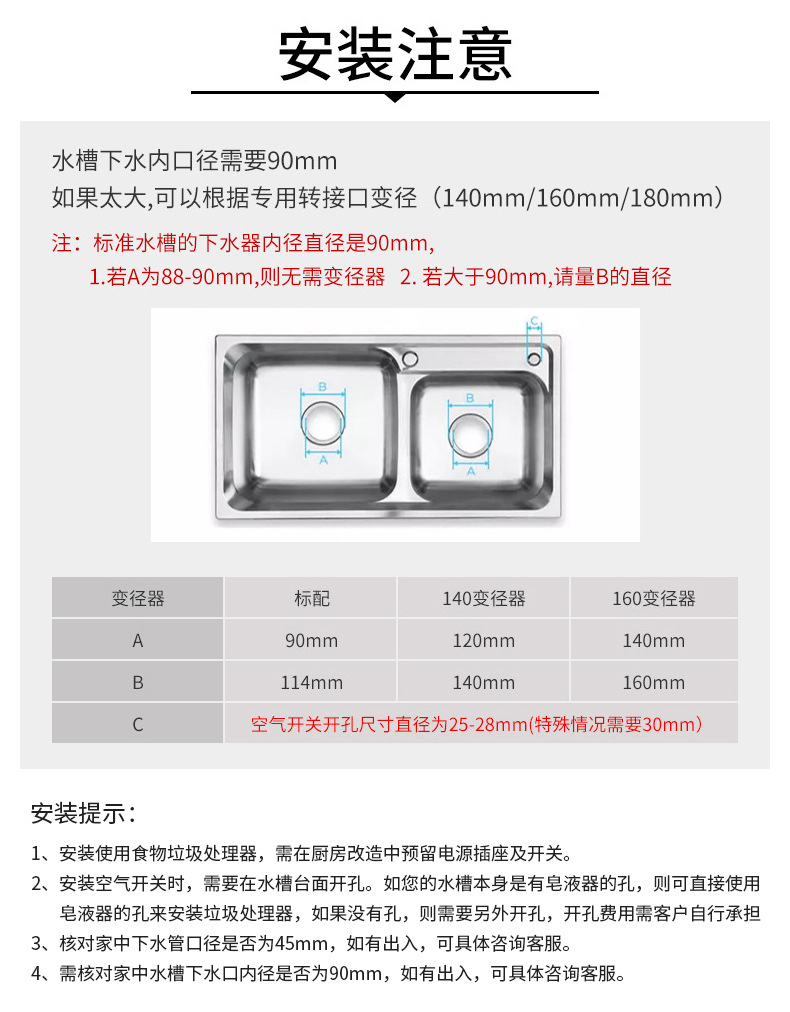 安装注意

水槽下水内口径需要90mm
如果太大,可以根据专用转接口变径（140mm/160mm/180mm）

注：标准水槽的下水器内径直径是90mm,
1.若A为88-90mm,则无需变径器 2. 若大于90mm,请量B的直径

C
B
A
B
A

| 变径器 | 标配 | 140变径器 | 160变径器 |
|---|---|---|---|
| A | 90mm | 120mm | 140mm |
| B | 114mm | 140mm | 160mm |
| C | 空气开关开孔尺寸直径为25-28mm(特殊情况需要30mm) | | |

安装提示：

1、安装使用食物垃圾处理器，需在厨房改造中预留电源插座及开关。
2、安装空气开关时，需要在水槽台面开孔。如您的水槽本身是有皂液器的孔，则可直接使用皂液器的孔来安装垃圾处理器，如果没有孔，则需要另外开孔，开孔费用需客户自行承担
3、核对家中下水管口径是否为45mm，如有出入，可具体咨询客服。
4、需核对家中水槽下水口内径是否为90mm，如有出入，可具体咨询客服。