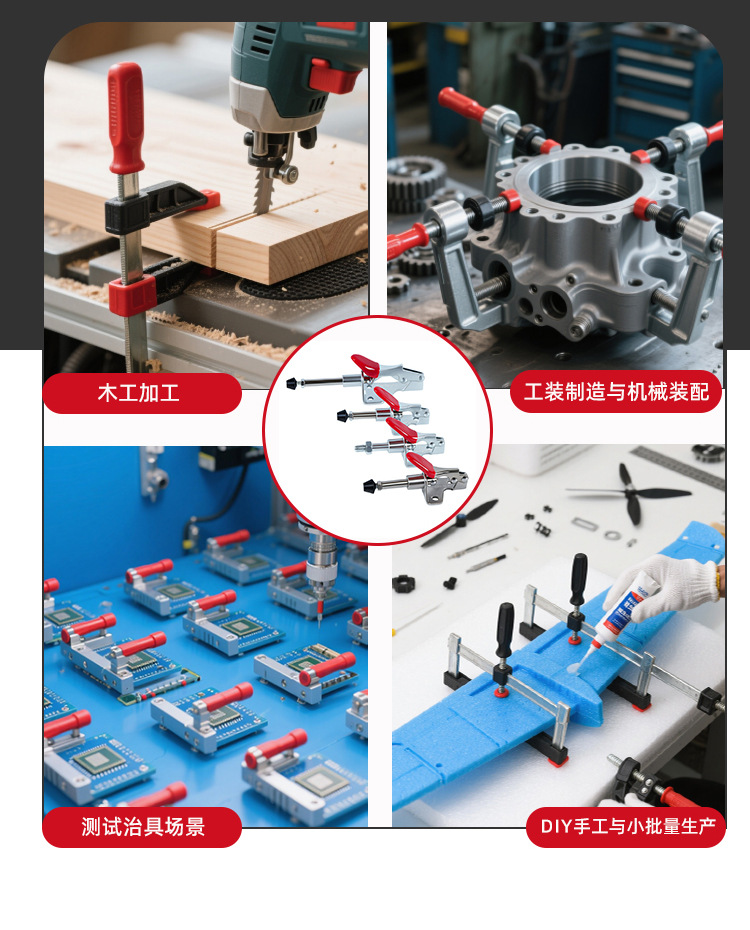 木工加工

工装制造与机械装配

测试治具场景

DIY手工与小批量生产