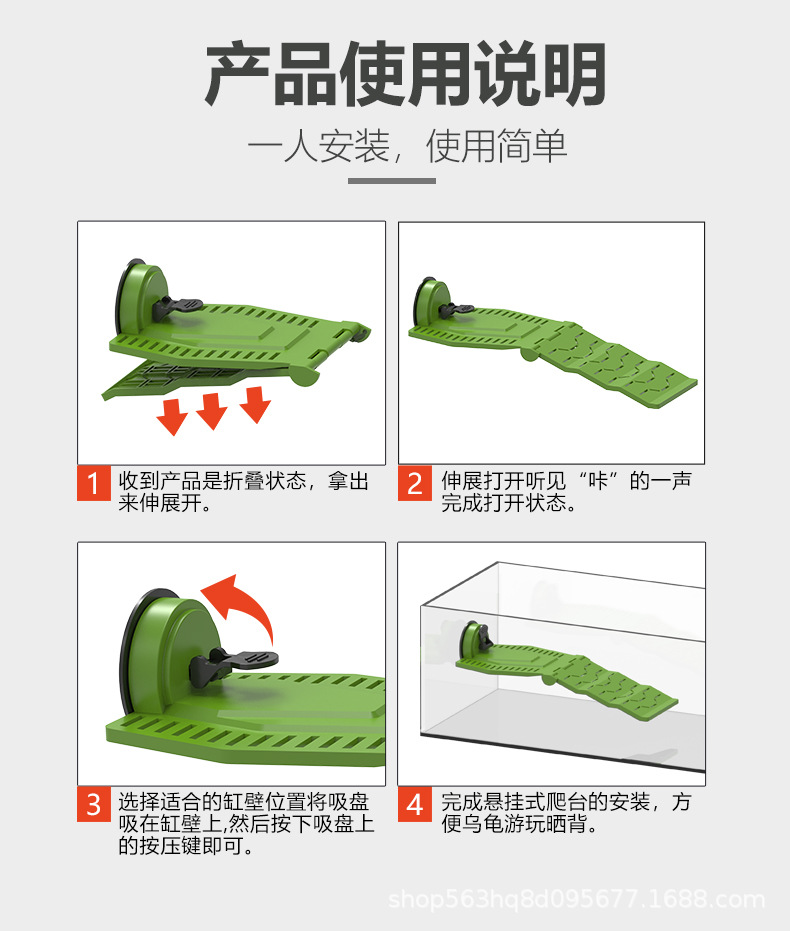 产品使用说明

一人安装，使用简单

1 收到产品是折叠状态，拿出来伸展开。

2 伸展打开听见“咔”的一声完成打开状态。

3 选择适合的缸壁位置将吸盘吸在缸壁上,然后按下吸盘上的按压键即可。

4 完成悬挂式爬台的安装，方便乌龟游玩晒背。

shop563hq8d095677.1688.com