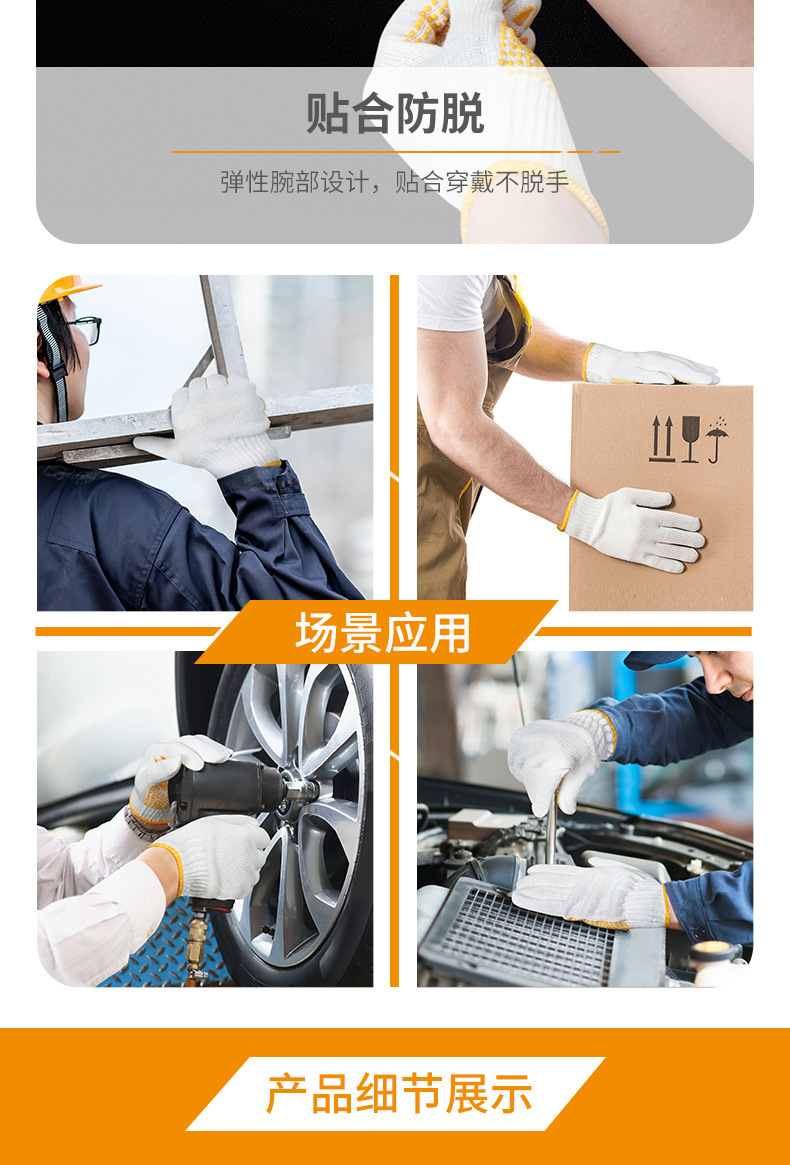 贴合防脱

弹性腕部设计，贴合穿戴不脱手

场景应用

产品细节展示