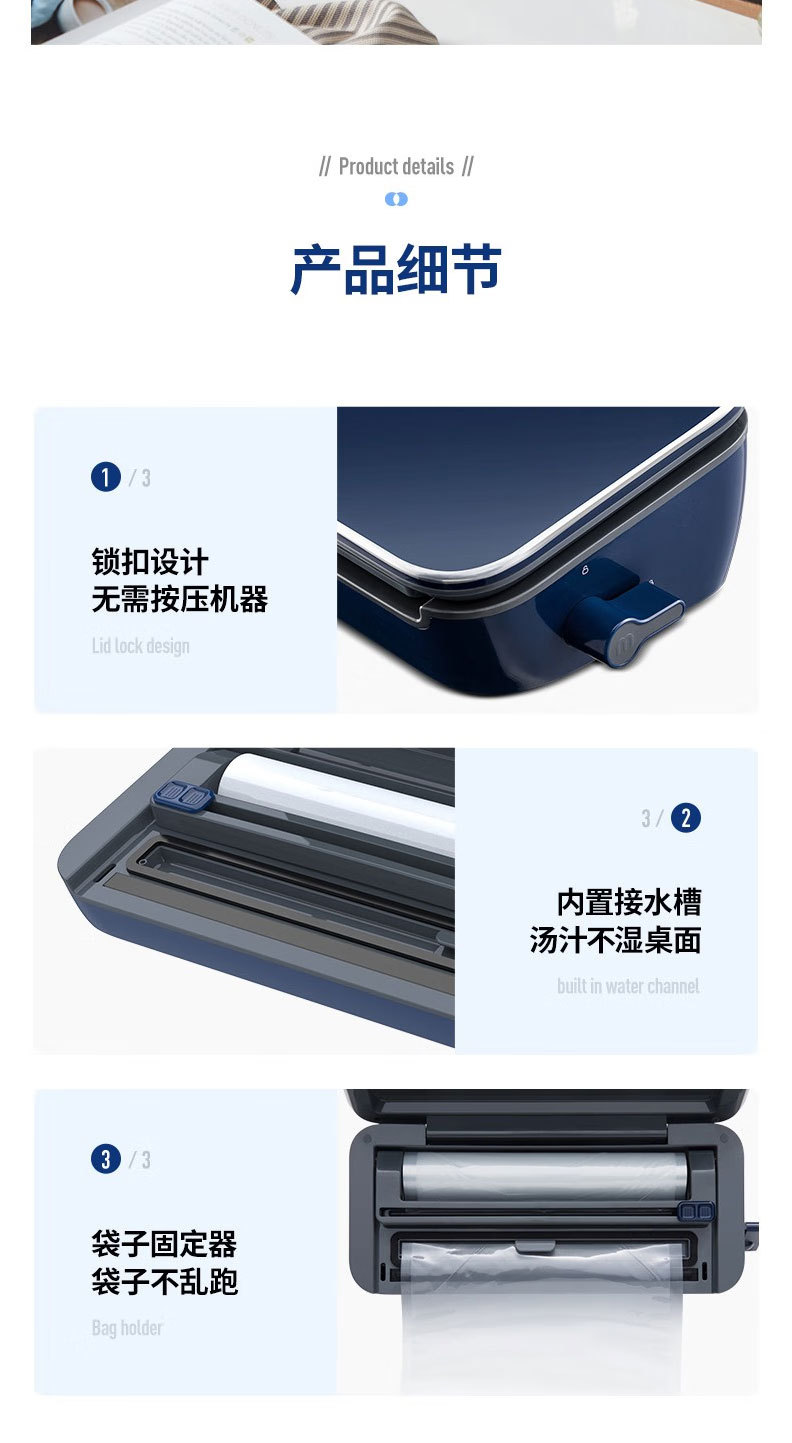 // Product details //

产品细节

1 / 3

锁扣设计
无需按压机器

Lid lock design

3 / 2

内置接水槽
汤汁不湿桌面

built in water channel

3 / 3

袋子固定器
袋子不乱跑

Bag holder