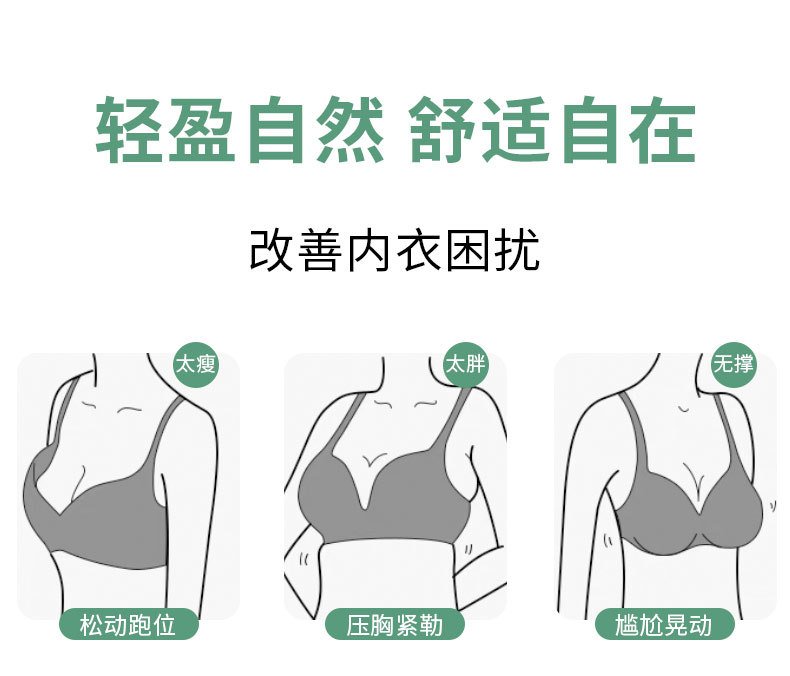 轻盈自然 舒适自在

改善内衣困扰

太瘦

松动跑位

太胖

压胸紧勒

无撑

尴尬晃动