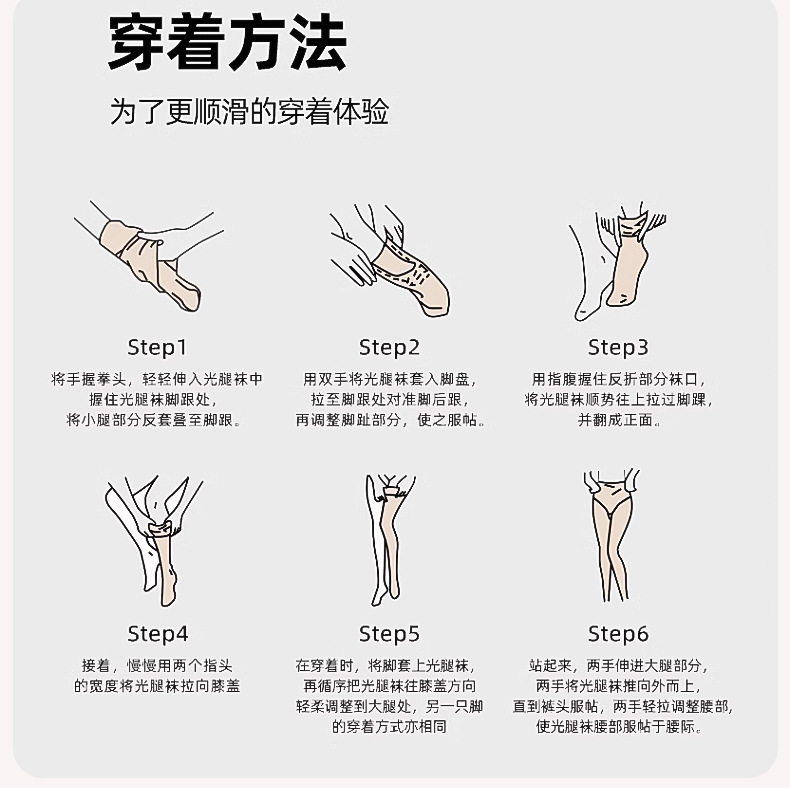 穿着方法

为了更顺滑的穿着体验

Step1

将手握拳头，轻轻伸入光腿袜中握住光腿袜脚跟处，将小腿部分反套叠至脚跟。

Step2

用双手将光腿袜套入脚盘，拉至脚跟处对准脚后跟，再调整脚趾部分，使之服帖。

Step3

用指腹握住反折部分袜口，将光腿袜顺势往上拉过脚踝，并翻成正面。

Step4

接着，慢慢用两个指头的宽度将光腿袜拉向膝盖

Step5

在穿着时，将脚套上光腿袜，再循序把光腿袜往膝盖方向轻柔调整到大腿处，另一只脚的穿着方式亦相同

Step6

站起来，两手伸进大腿部分，两手将光腿袜推向外而上，直到裤头服帖，两手轻拉调整腰部，使光腿袜腰部服帖于腰际。