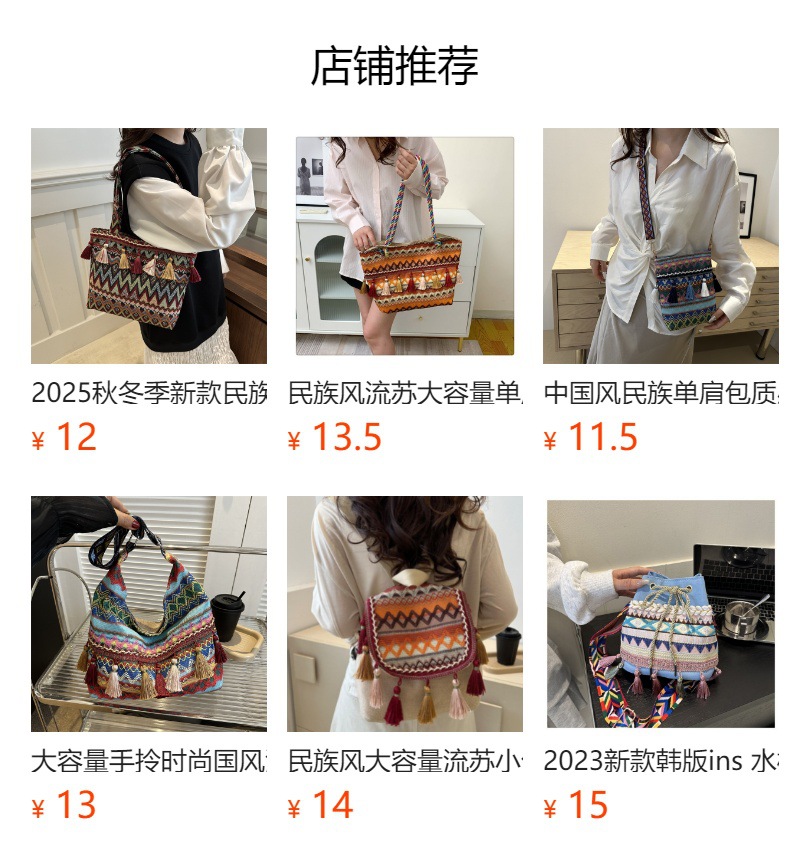 店铺推荐

2025秋冬季新款民族

¥ 12

民族风流苏大容量单

¥ 13.5

中国风民族单肩包质

¥ 11.5

大容量手拎时尚国风

¥ 13

民族风大容量流苏小

¥ 14

2023新款韩版ins 水

¥ 15