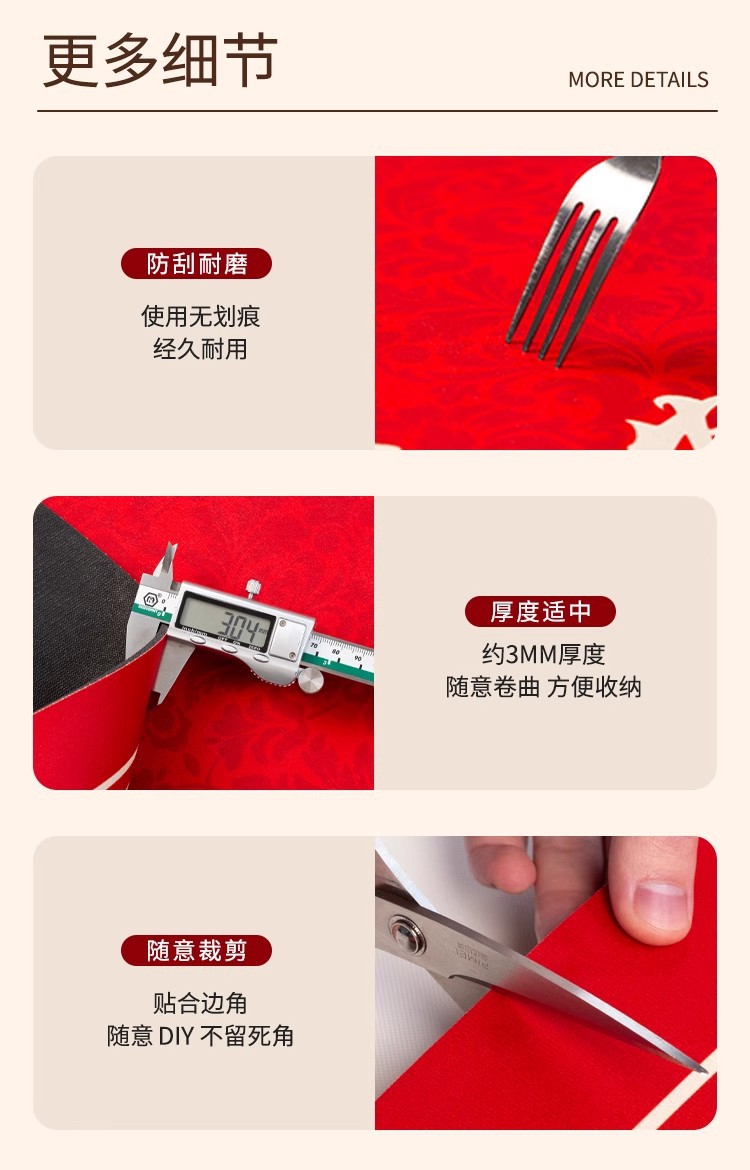 更多细节

MORE DETAILS

防刮耐磨

使用无划痕
经久耐用

3.04

70 80 90

厚度适中

约3MM厚度
随意卷曲 方便收纳

随意裁剪

贴合边角
随意 DIY 不留死角