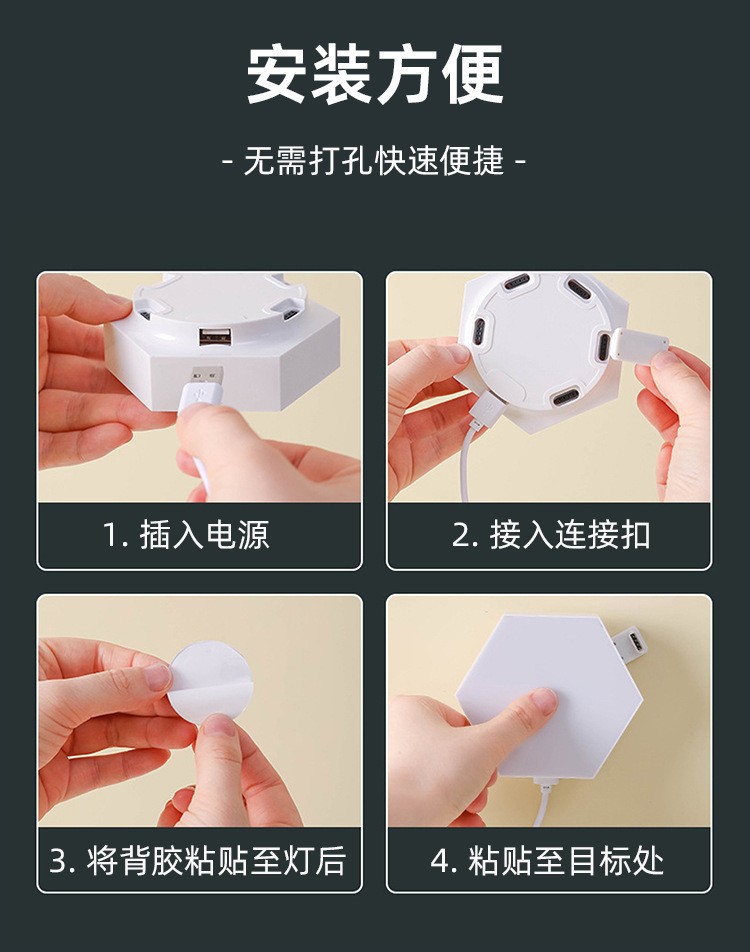 安装方便

- 无需打孔快速便捷 -

1. 插入电源

2. 接入连接扣

3. 将背胶粘贴至灯后

4. 粘贴至目标处