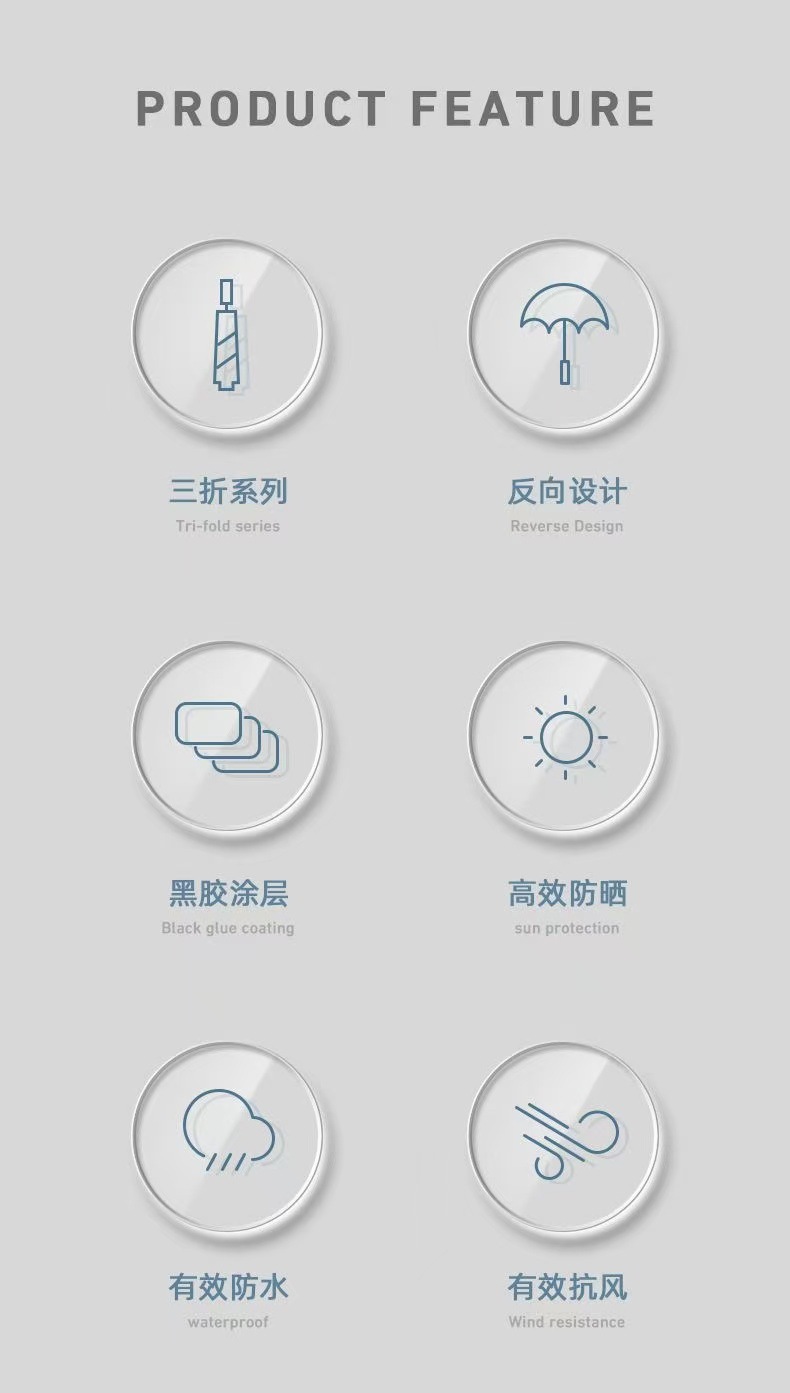 PRODUCT FEATURE

三折系列
Tri-fold series

反向设计
Reverse Design

黑胶涂层
Black glue coating

高效防晒
sun protection

有效防水
waterproof

有效抗风
Wind resistance