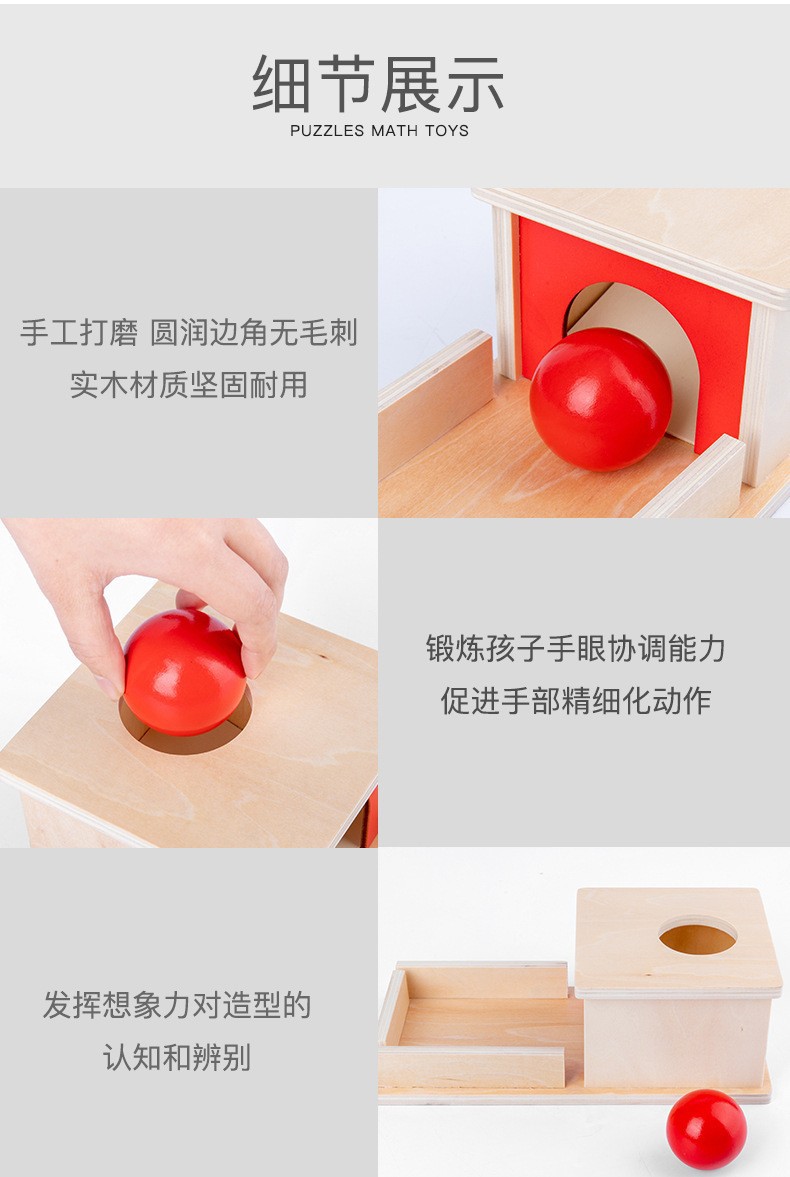 细节展示
PUZZLES MATH TOYS

手工打磨 圆润边角无毛刺
实木材质坚固耐用

锻炼孩子手眼协调能力
促进手部精细化动作

发挥想象力对造型的
认知和辨别