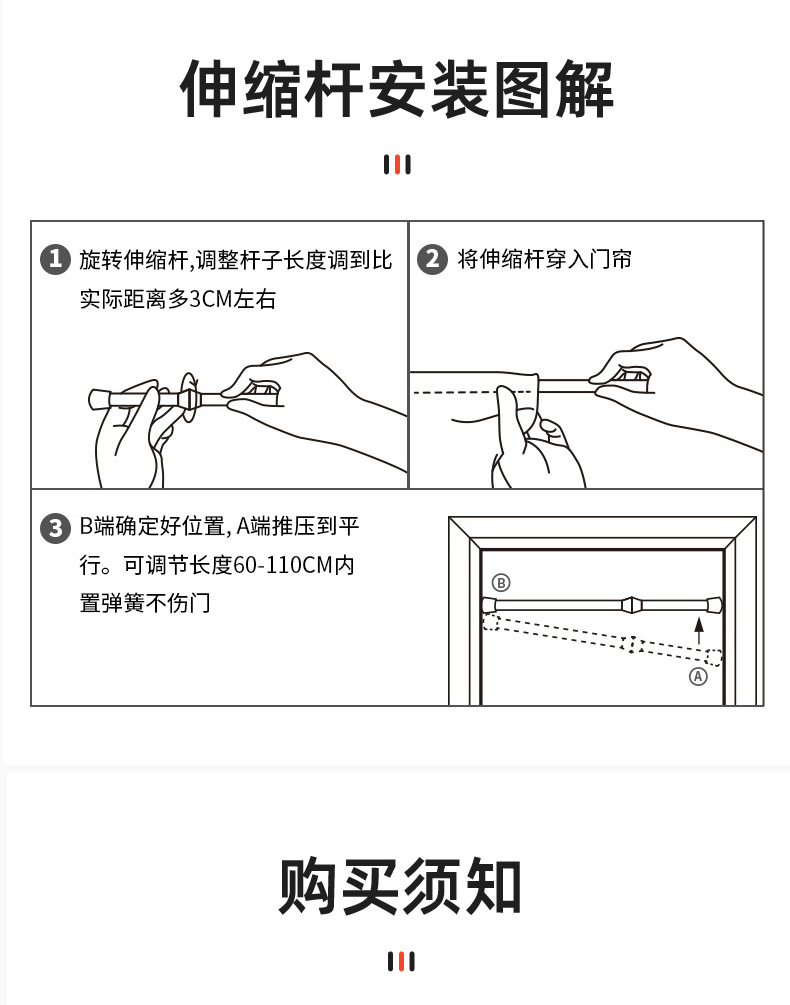 伸缩杆安装图解

1 旋转伸缩杆,调整杆子长度调到比实际距离多3CM左右

2 将伸缩杆穿入门帘

3 B端确定好位置, A端推压到平行。可调节长度60-110CM内置弹簧不伤门

B

A

购买须知