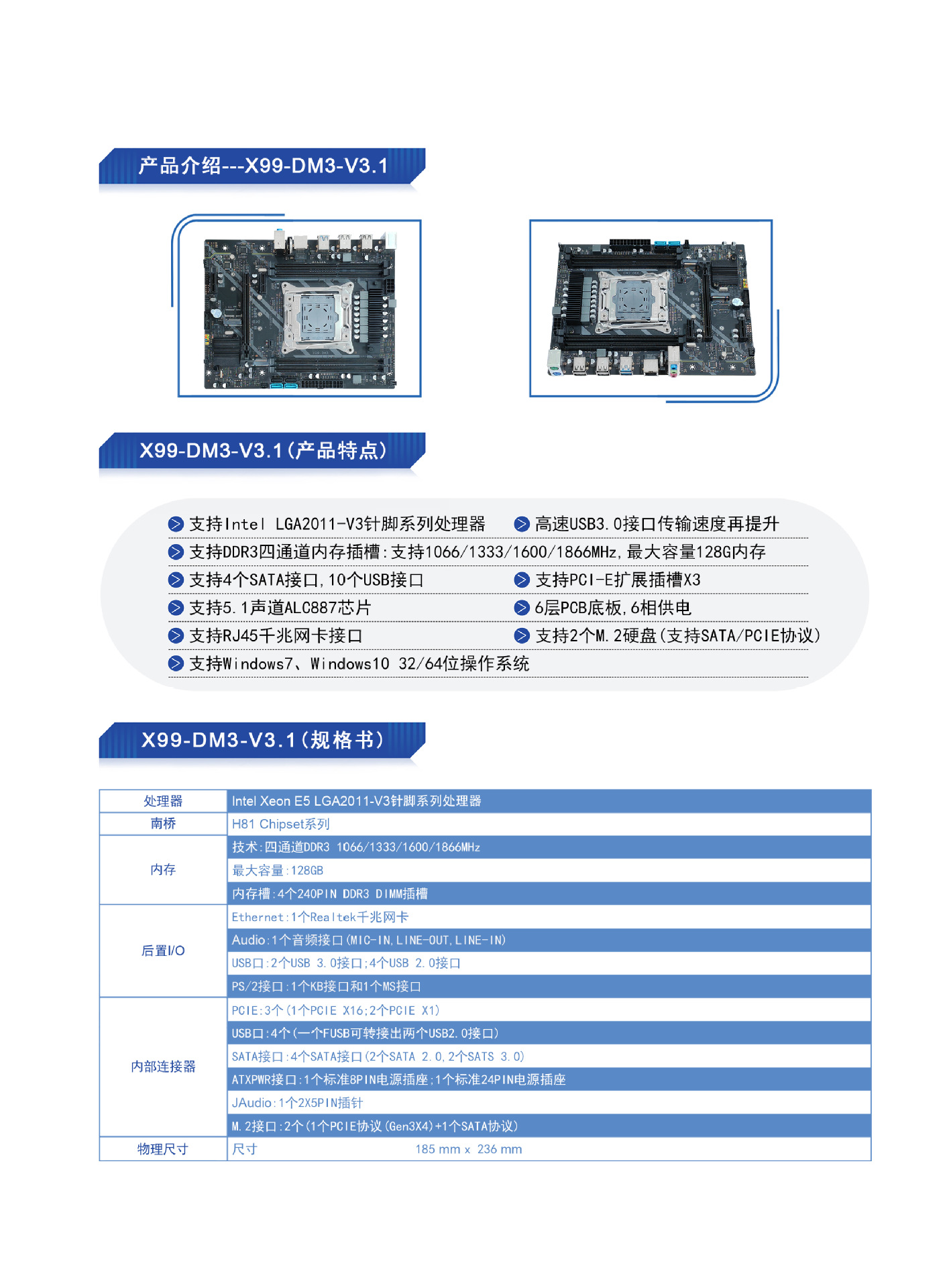 产品介绍---X99-DM3-V3.1

X99-DM3-V3.1（产品特点）

支持Intel LGA2011-V3针脚系列处理器
高速USB3.0接口传输速度再提升
支持DDR3四通道内存插槽：支持1066/1333/1600/1866MHz，最大容量128G内存
支持4个SATA接口，10个USB接口
支持PCI-E扩展插槽X3
支持5.1声道ALC887芯片
6层PCB底板，6相供电
支持RJ45千兆网卡接口
支持2个M.2硬盘（支持SATA/PCIE协议）
支持Windows7、Windows10 32/64位操作系统

X99-DM3-V3.1（规格书）

| 处理器 | Intel Xeon E5 LGA2011-V3针脚系列处理器 |
|---|---|
| 南桥 | H81 Chipset系列 |
| 内存 | 技术：四通道DDR3 1066/1333/1600/1866MHz |
| | 最大容量：128GB |
| | 内存槽：4个240PIN DDR3 DIMM插槽 |
| 后置I/O | Ethernet：1个Realtek千兆网卡 |
| | Audio：1个音频接口（MIC-IN，LINE-OUT，LINE-IN） |
| | USB口：2个USB 3.0接口；4个USB 2.0接口 |
| | PS/2接口：1个KB接口和1个MS接口 |
| 内部连接器 | PCIE：3个（1个PCIE X16；2个PCIE X1） |
| | USB口：4个（一个FUSB可转接出两个USB2.0接口） |
| | SATA接口：4个SATA接口（2个SATA 2.0，2个SATS 3.0） |
| | ATXPWR接口：1个标准8PIN电源插座；1个标准24PIN电源插座 |
| | JAudio：1个2X5PIN插针 |
| | M.2接口：2个（1个PCIE协议（Gen3X4）+1个SATA协议） |
| 物理尺寸 | 尺寸 185 mm x 236 mm |