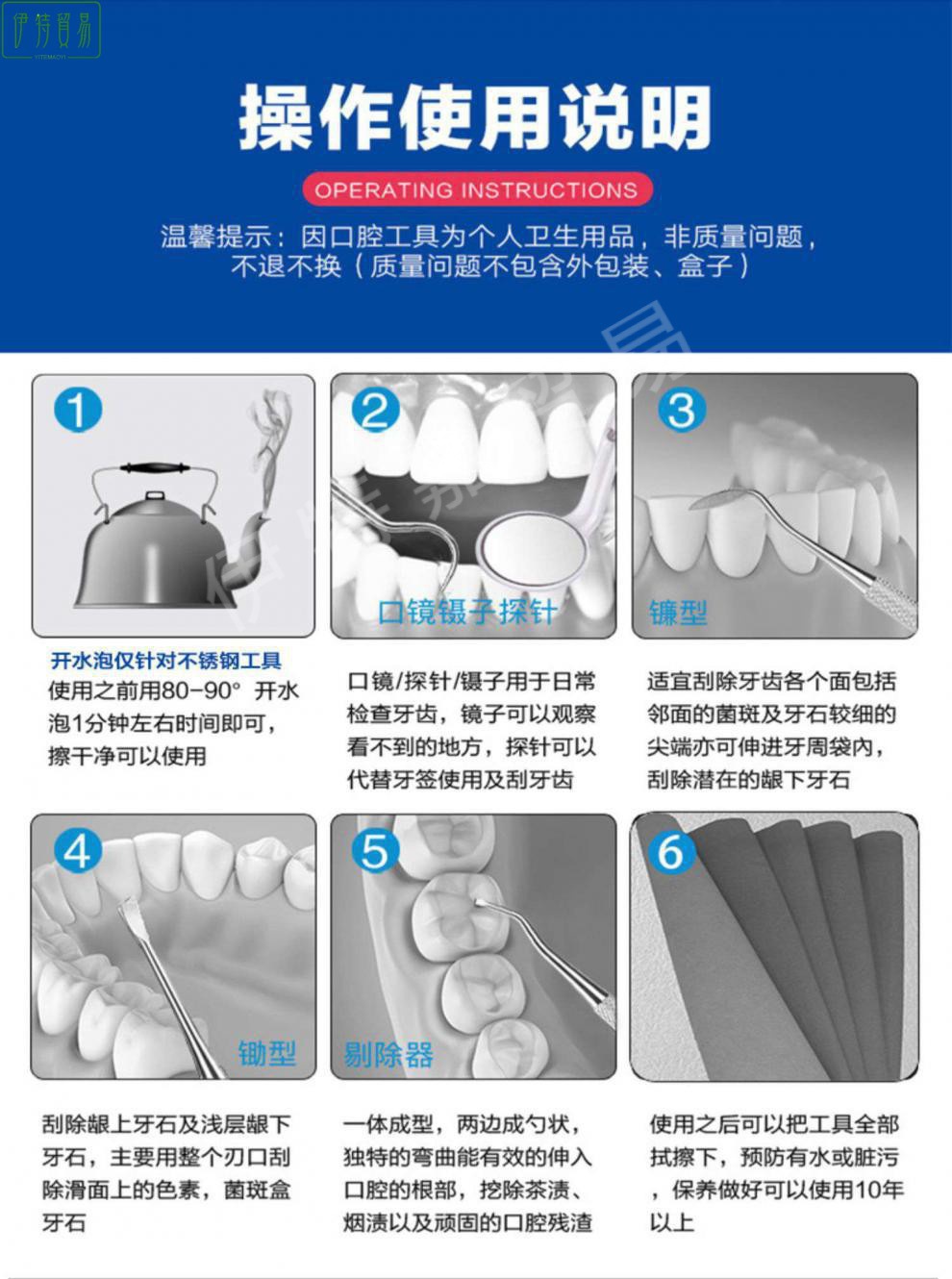 伊特贸易

操作使用说明

OPERATING INSTRUCTIONS

温馨提示：因口腔工具为个人卫生用品，非质量问题，不退不换（质量问题不包含外包装、盒子）

1

开水泡仅针对不锈钢工具
使用之前用80-90° 开水泡1分钟左右时间即可，擦干净可以使用

2

口镜镊子探针

口镜/探针/镊子用于日常检查牙齿，镜子可以观察看不到的地方，探针可以代替牙签使用及刮牙齿

3

镰型

适宜刮除牙齿各个面包括邻面的菌斑及牙石较细的尖端亦可伸进牙周袋内，刮除潜在的龈下牙石

4

锄型

刮除龈上牙石及浅层龈下牙石，主要用整个刃口刮除滑面上的色素，菌斑盒牙石

5

剔除器

一体成型，两边成勺状，独特的弯曲能有效的伸入口腔的根部，挖除茶渍、烟渍以及顽固的口腔残渣

6

使用之后可以把工具全部拭擦下，预防有水或脏污，保养做好可以使用10年以上