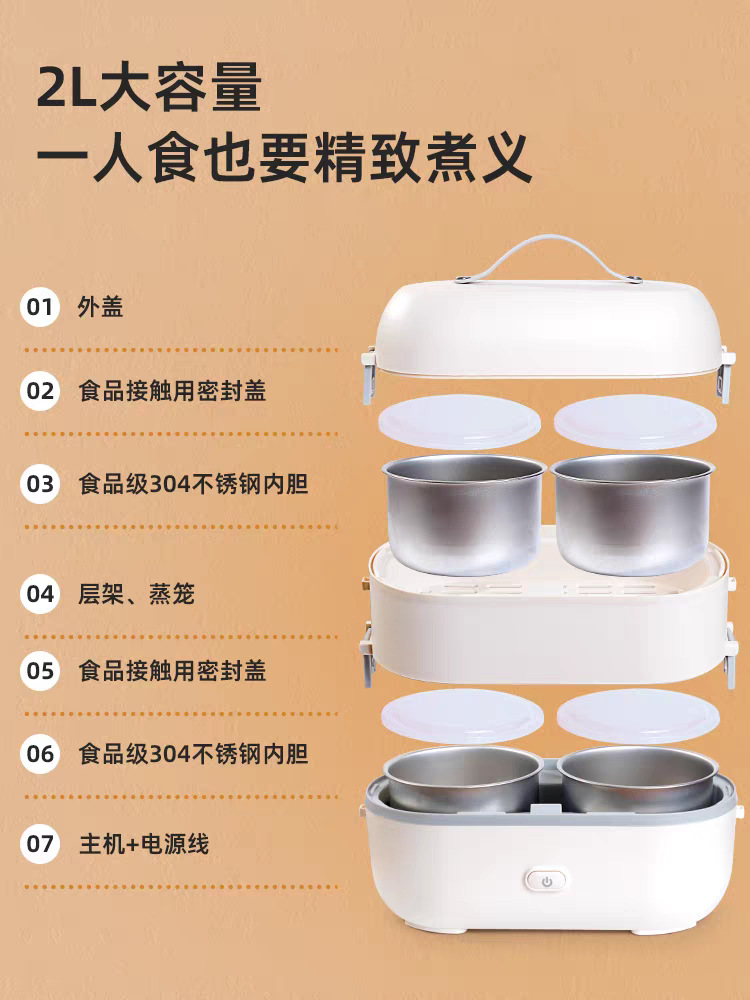 2L大容量
一人食也要精致煮义

01 外盖

02 食品接触用密封盖

03 食品级304不锈钢内胆

04 层架、蒸笼

05 食品接触用密封盖

06 食品级304不锈钢内胆

07 主机+电源线